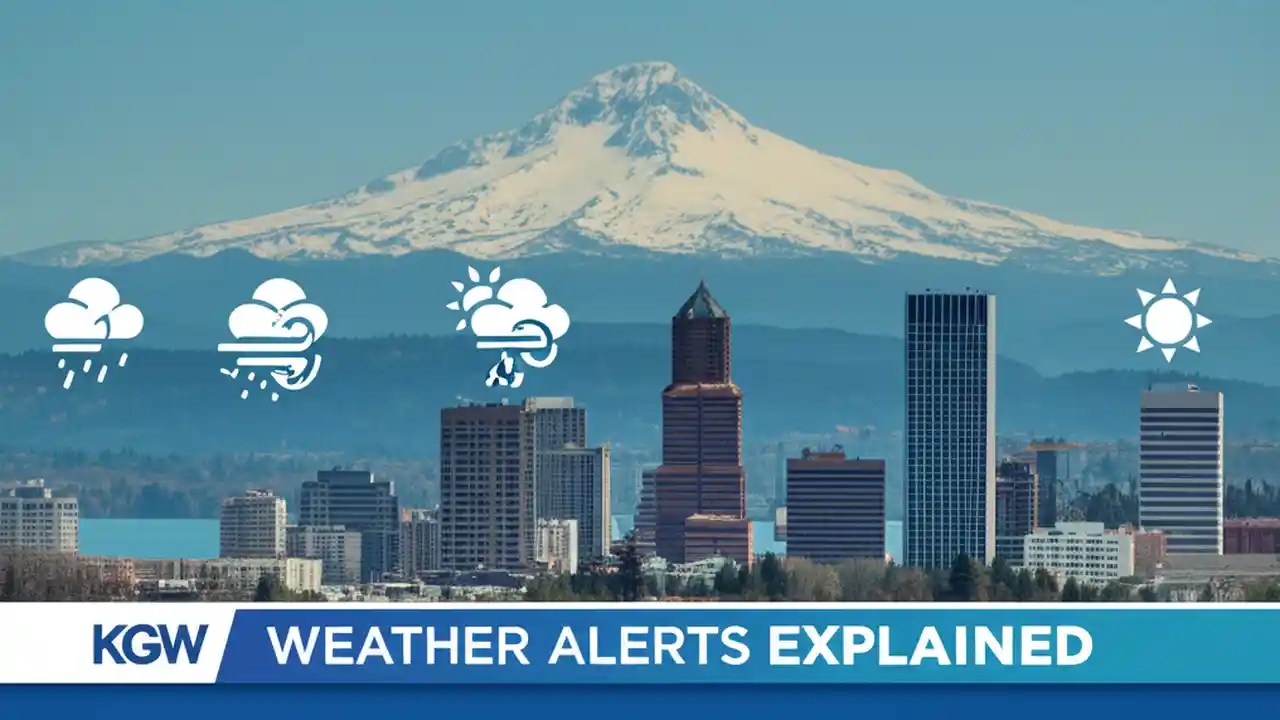 KGW WEATHER ALERTS EXPLAINED