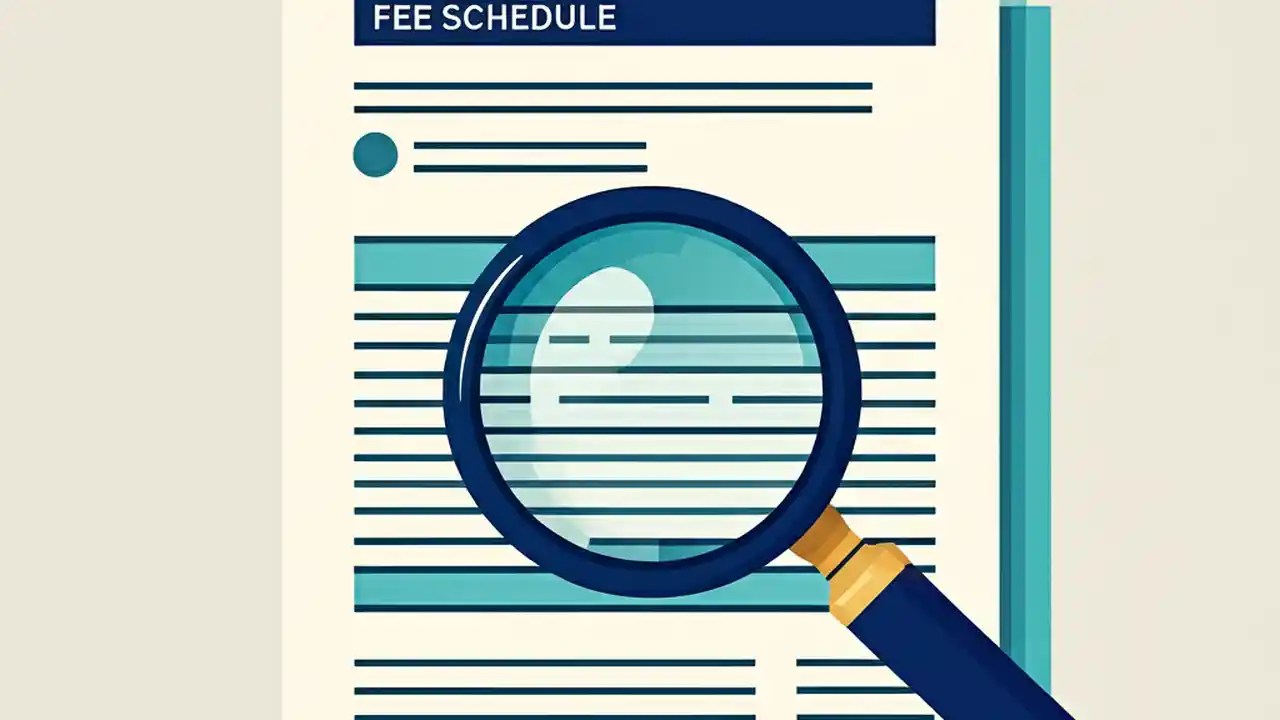 FEE SCHEDULE