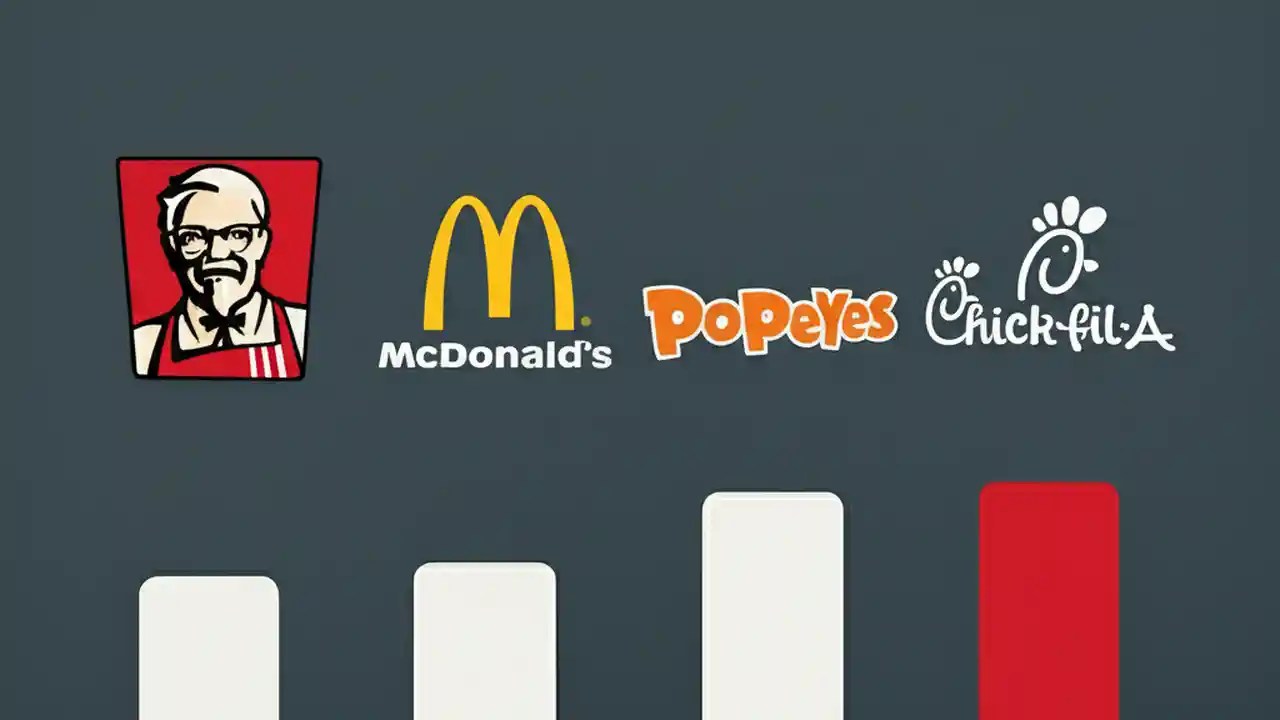 McDonald's

Popeyes

Chick-fil-A