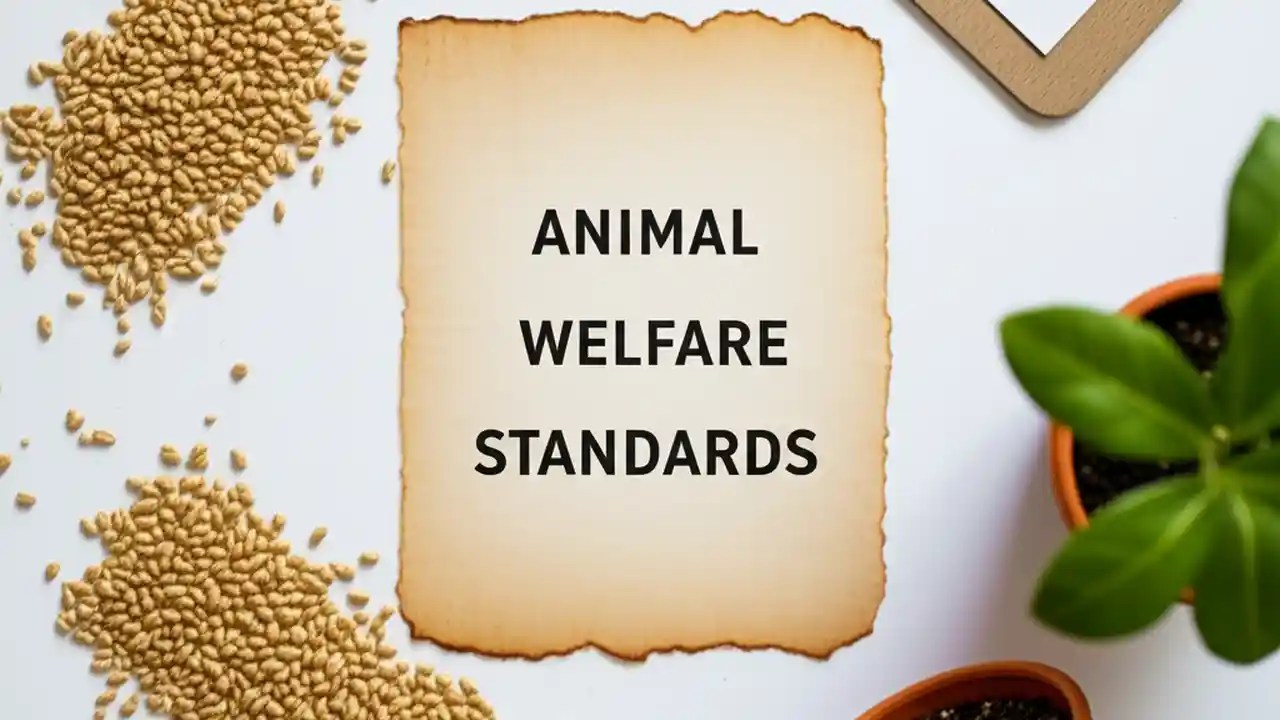 ANIMAL
WELFARE
STANDARDS