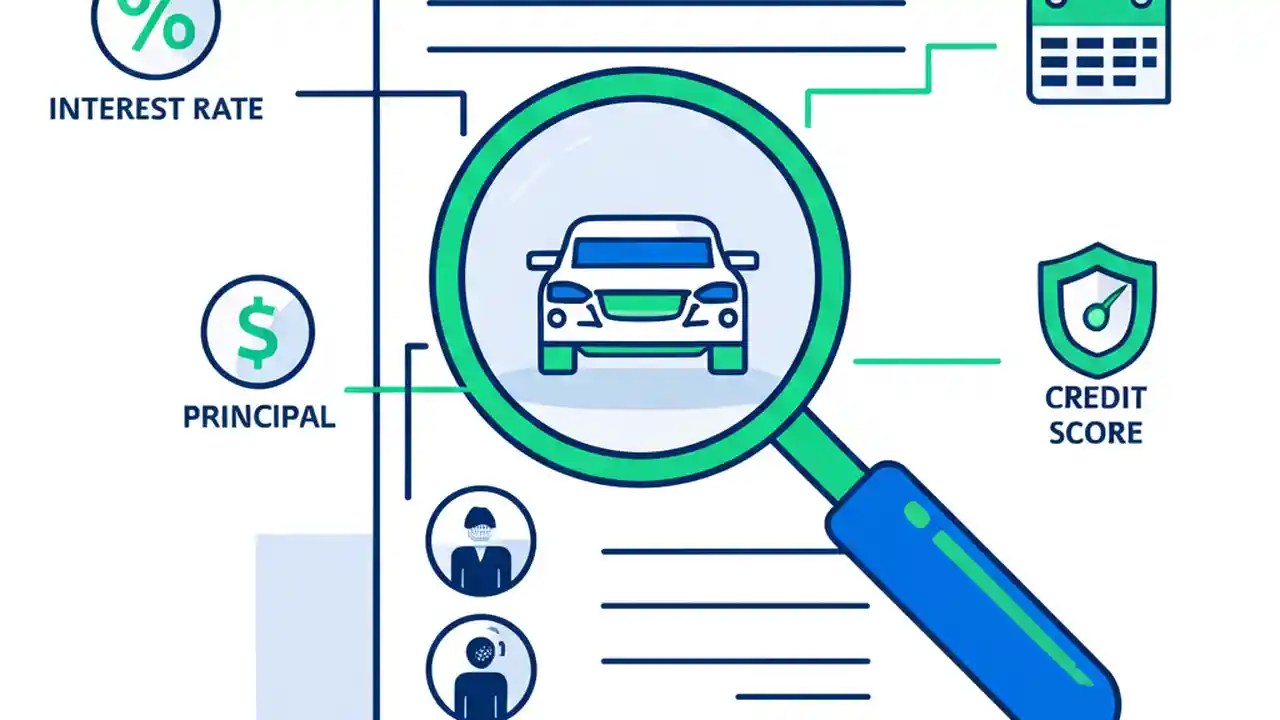 %

INTEREST RATE

$

PRINCIPAL

CREDIT SCORE