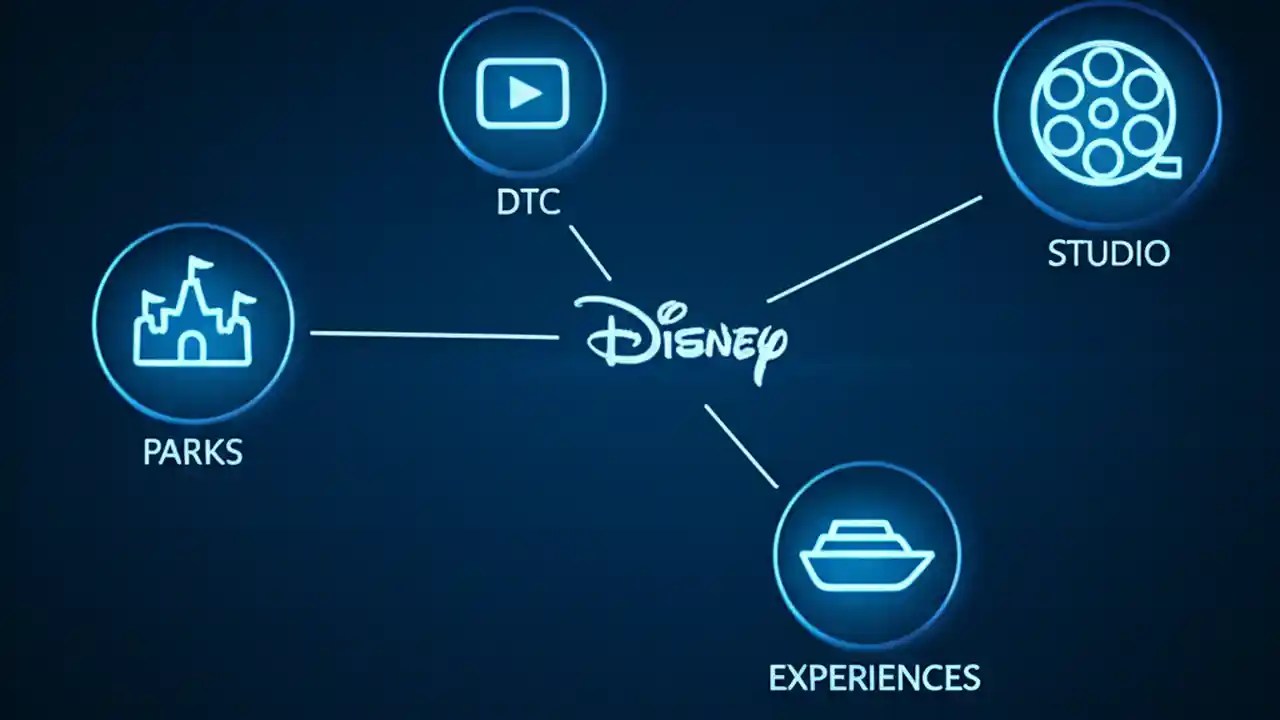 DTC

STUDIO

PARKS

Disney

EXPERIENCES