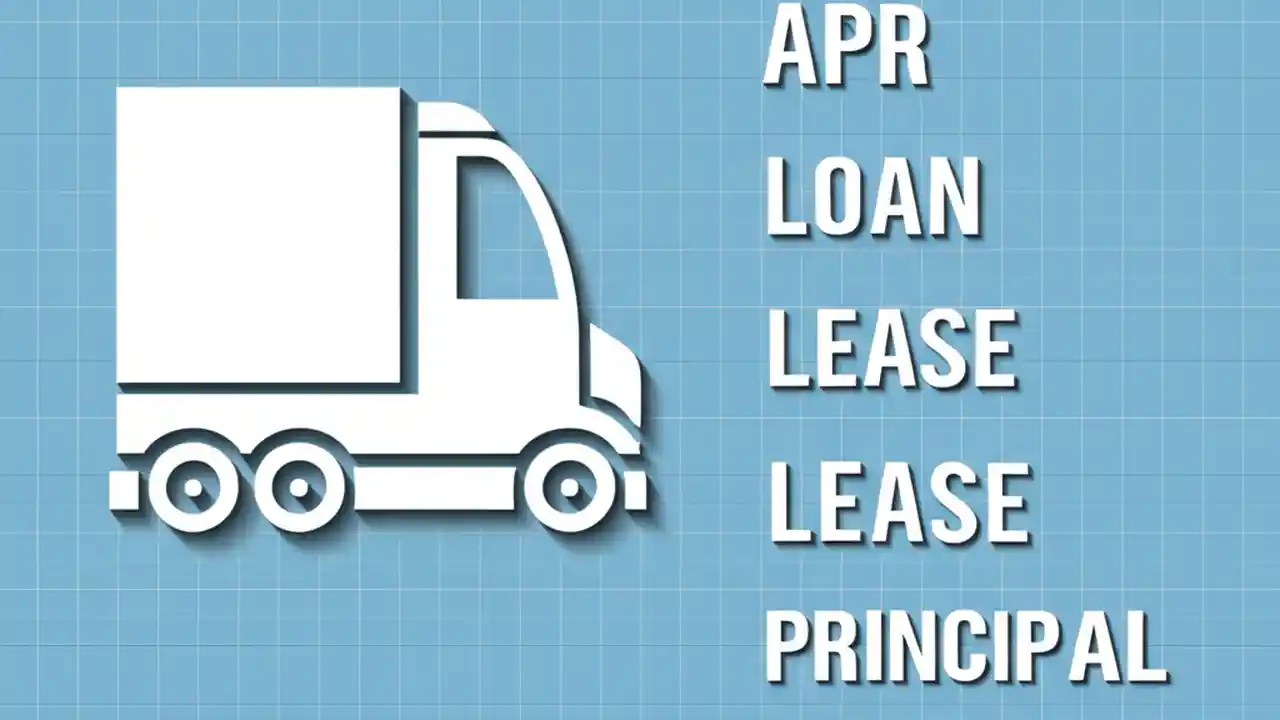 APR
LOAN
LEASE
LEASE
PRINCIPAL