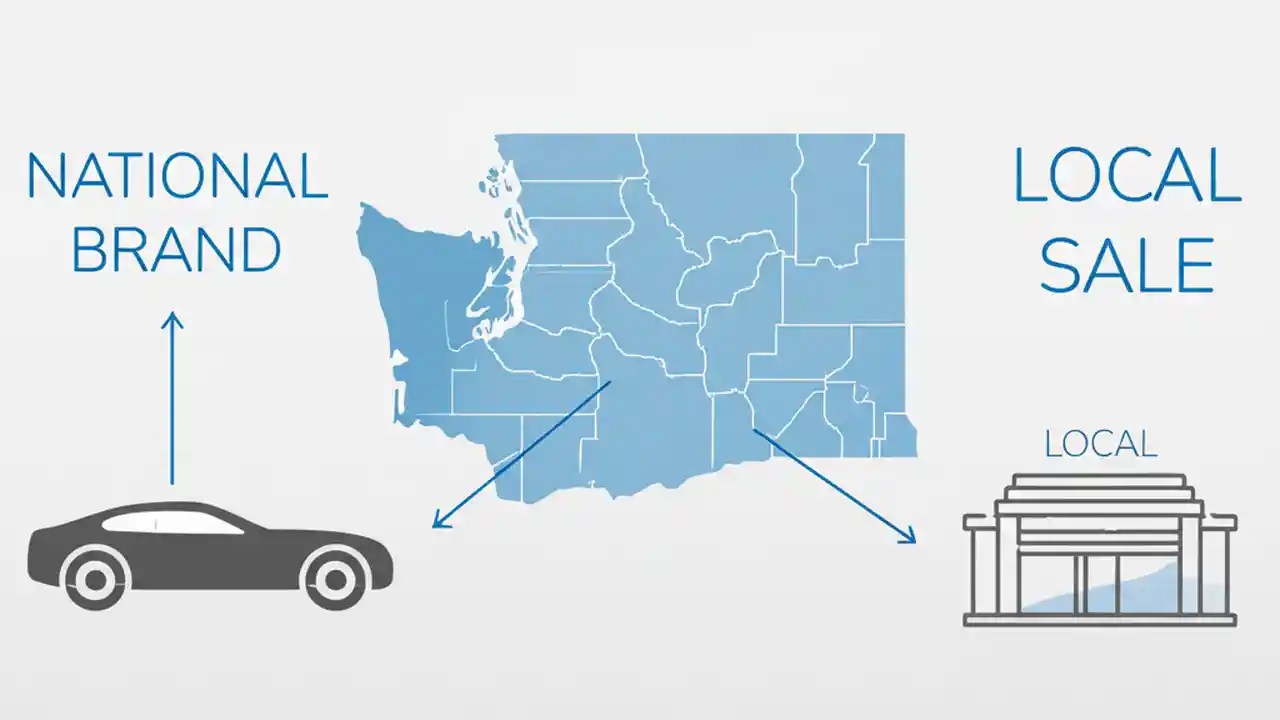 NATIONAL BRAND

LOCAL SALE

LOCAL