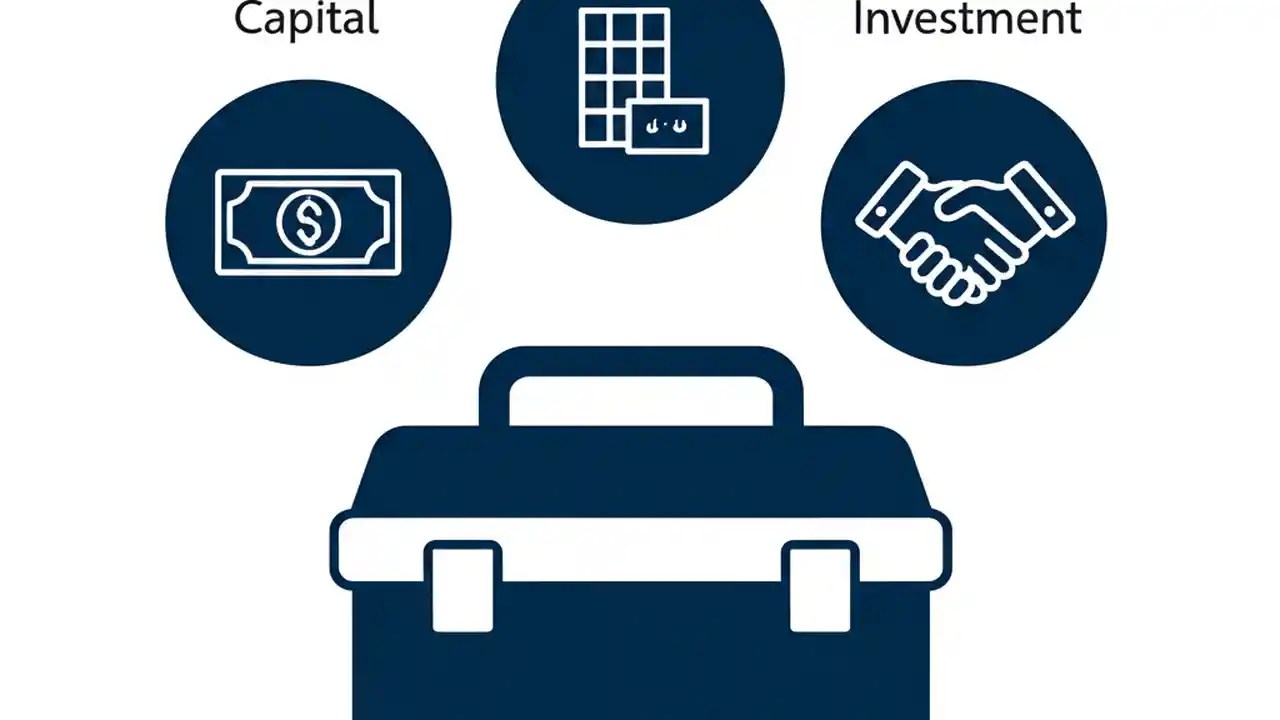 Capital

Investment

$