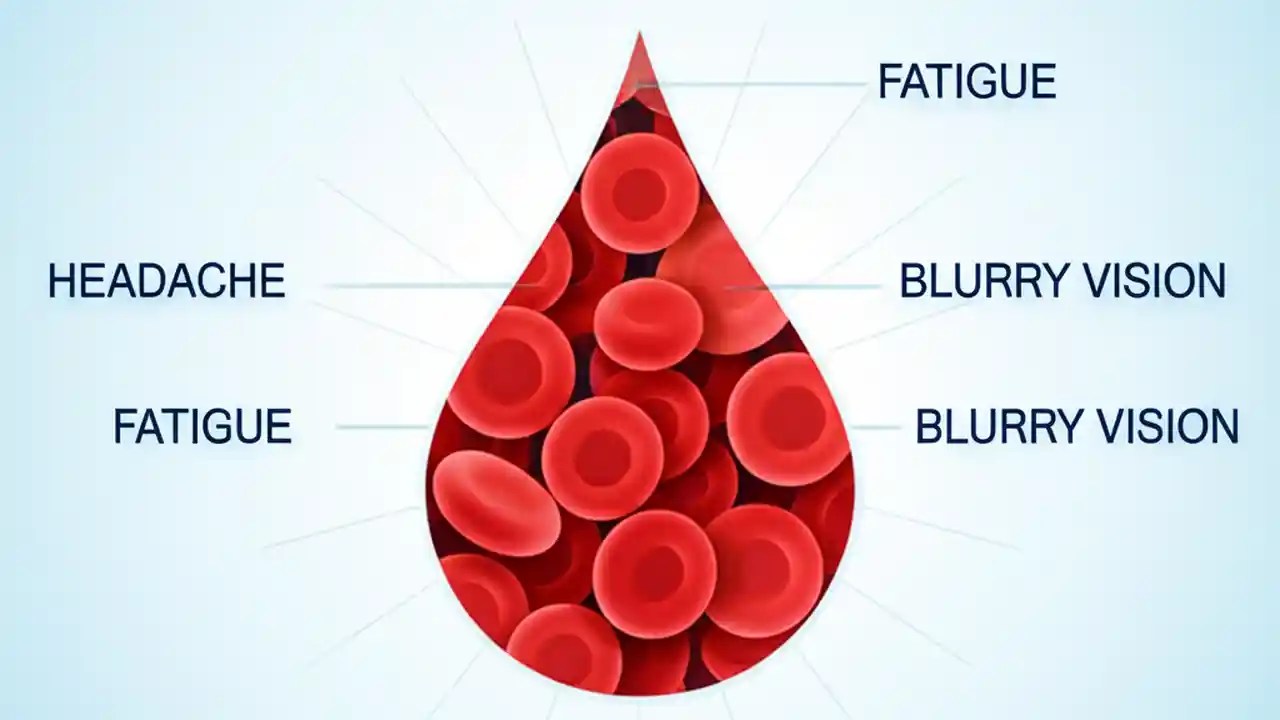 FATIGUE

HEADACHE

BLURRY VISION

FATIGUE

BLURRY VISION