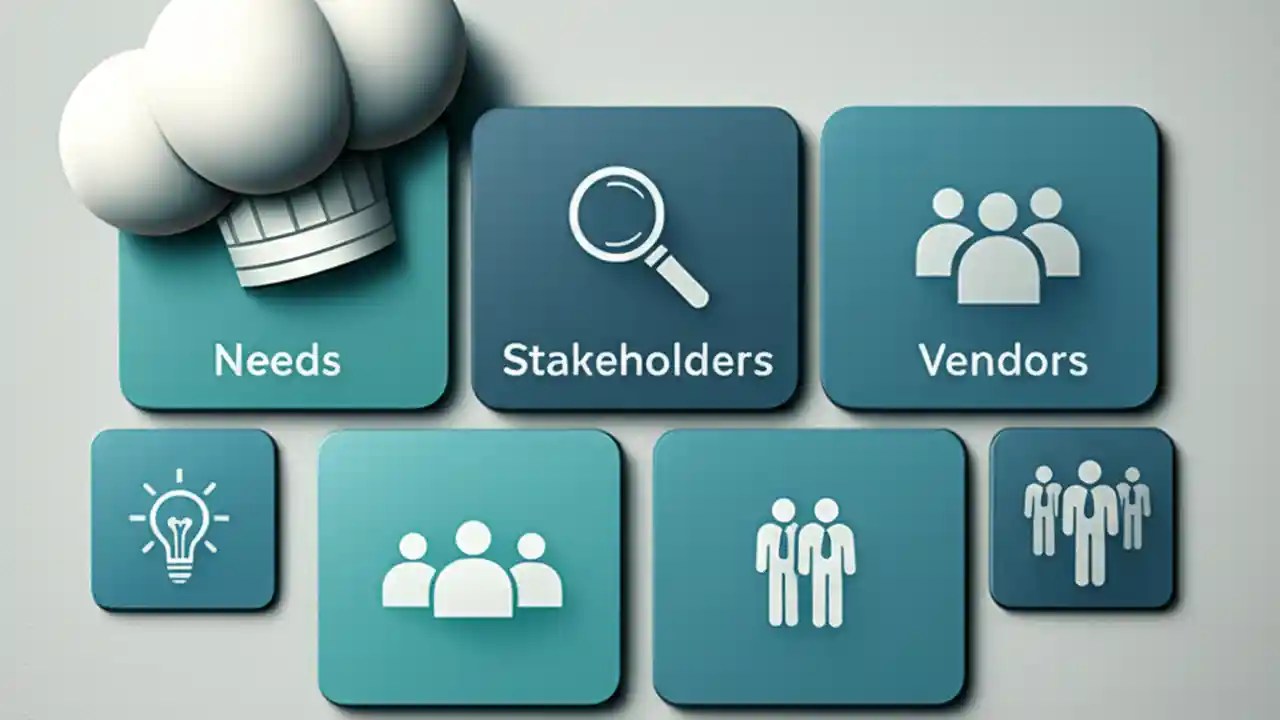 Needs

Stakeholders

Vendors