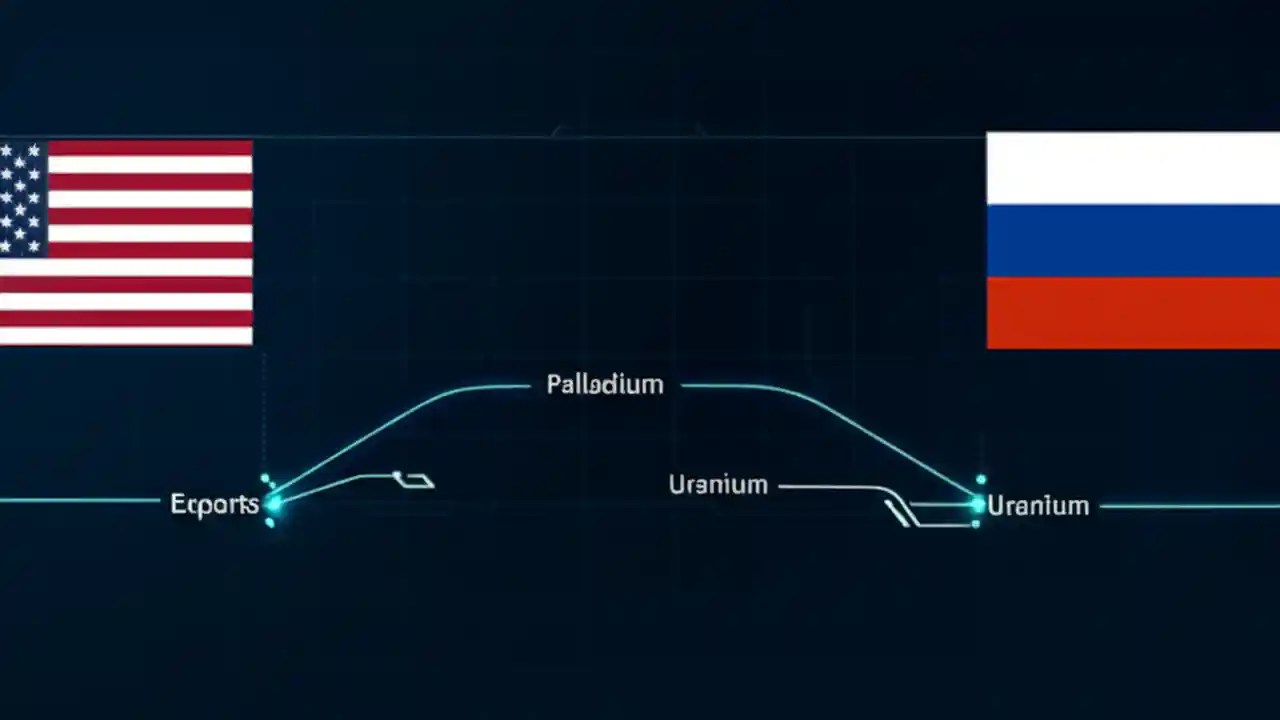 Palladium

Ecports

Uranium

Uranium