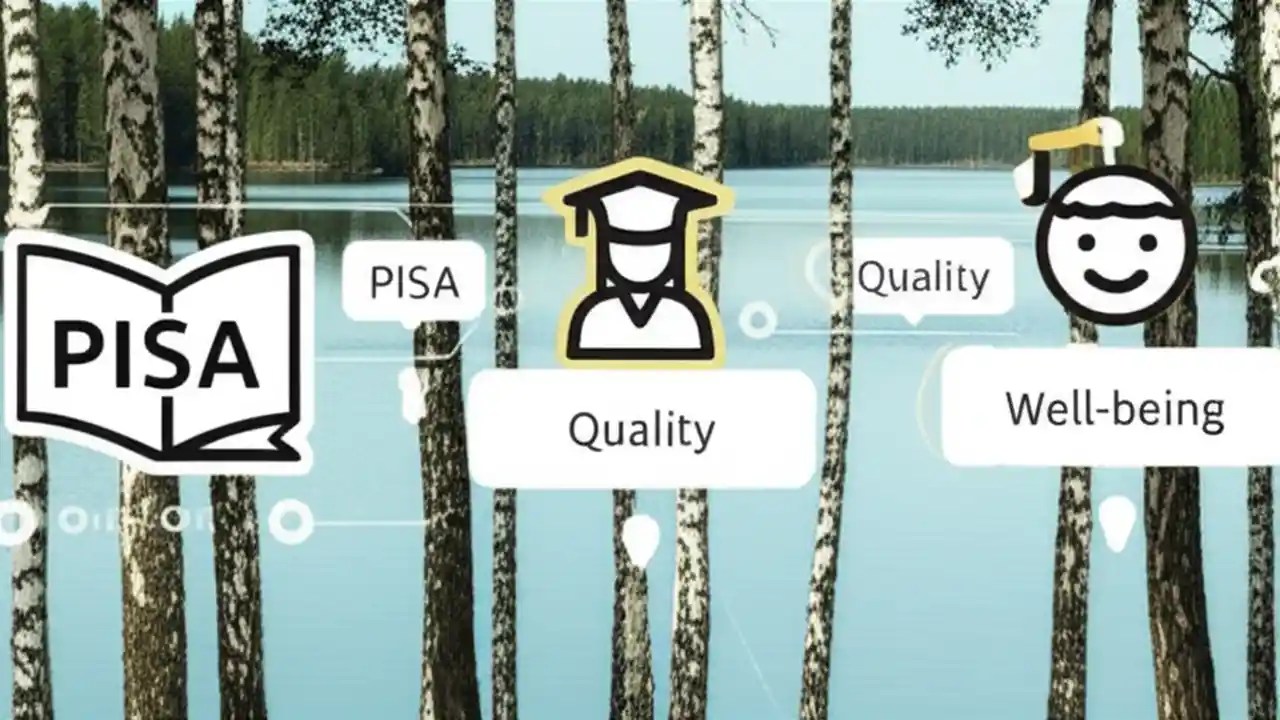 PISA

PISA

Quality

Quality

Well-being