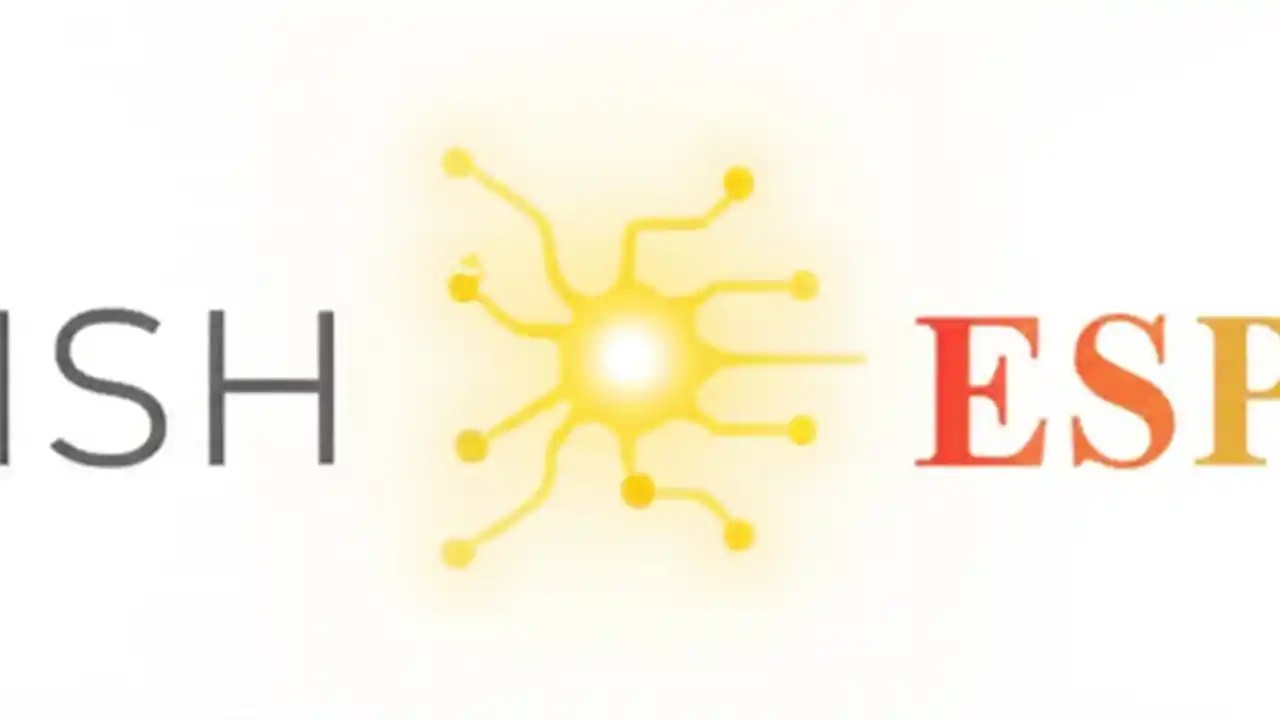 ISH ESP