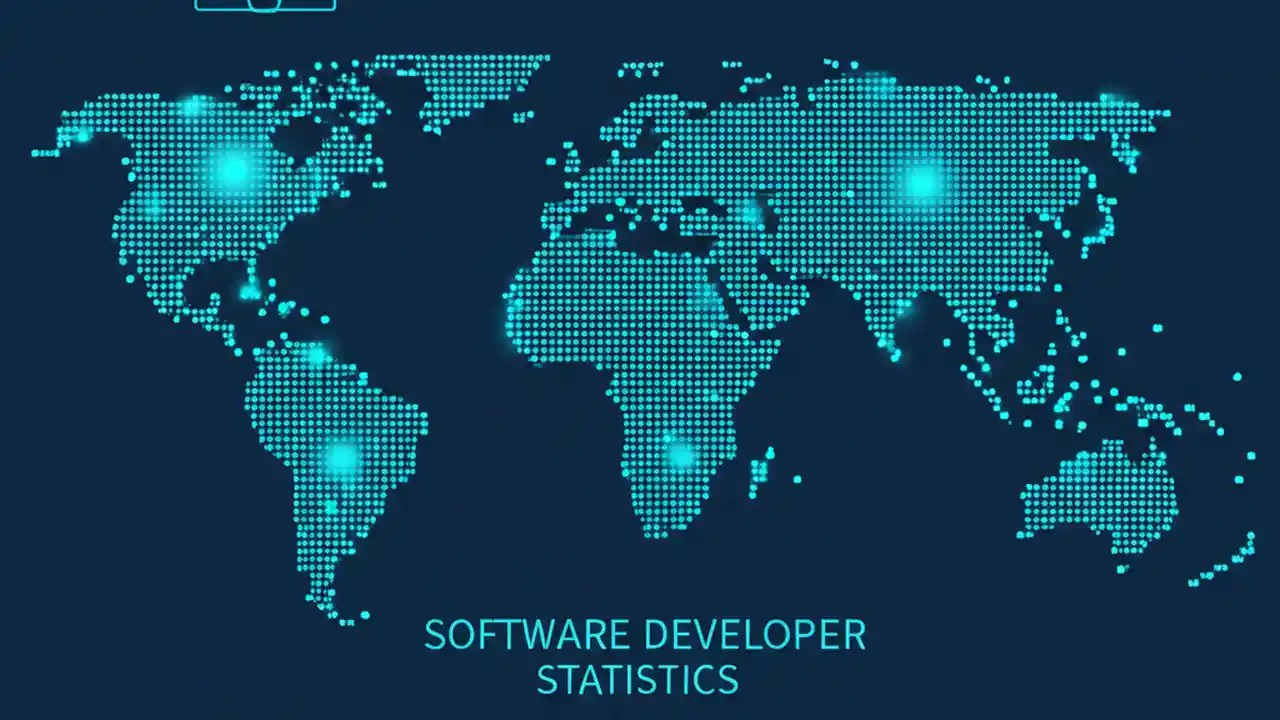 SOFTWARE DEVELOPER
STATISTICS