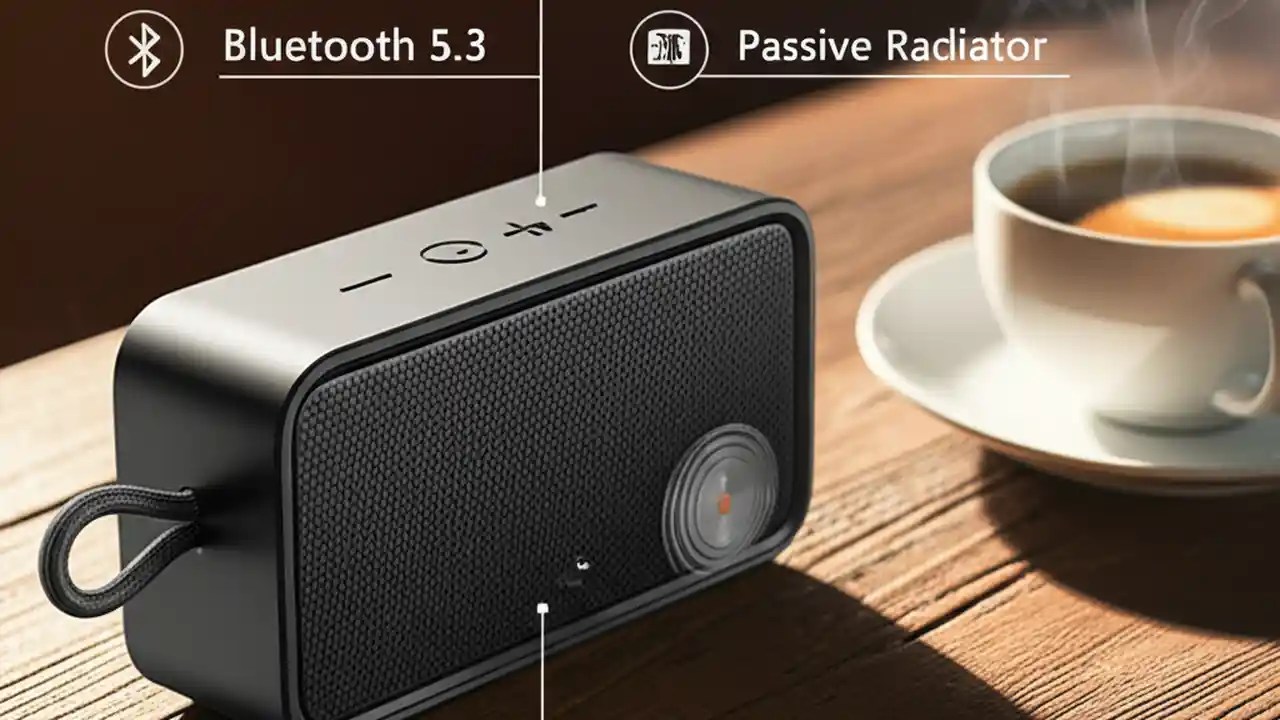 Bluetooth 5.3

Passive Radiator