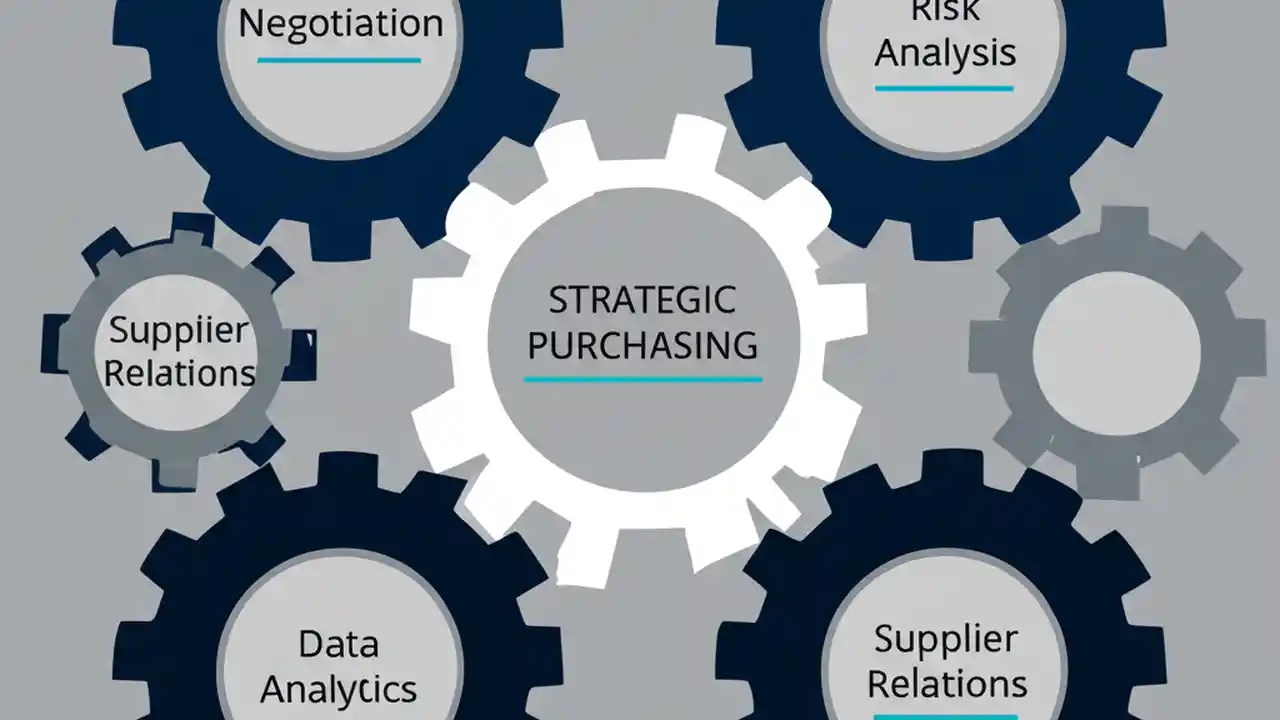 Negotiation

Risk Analysis

Suppiier Relations

STRATEGIC PURCHASING

Data Analytics

Supplier Relations