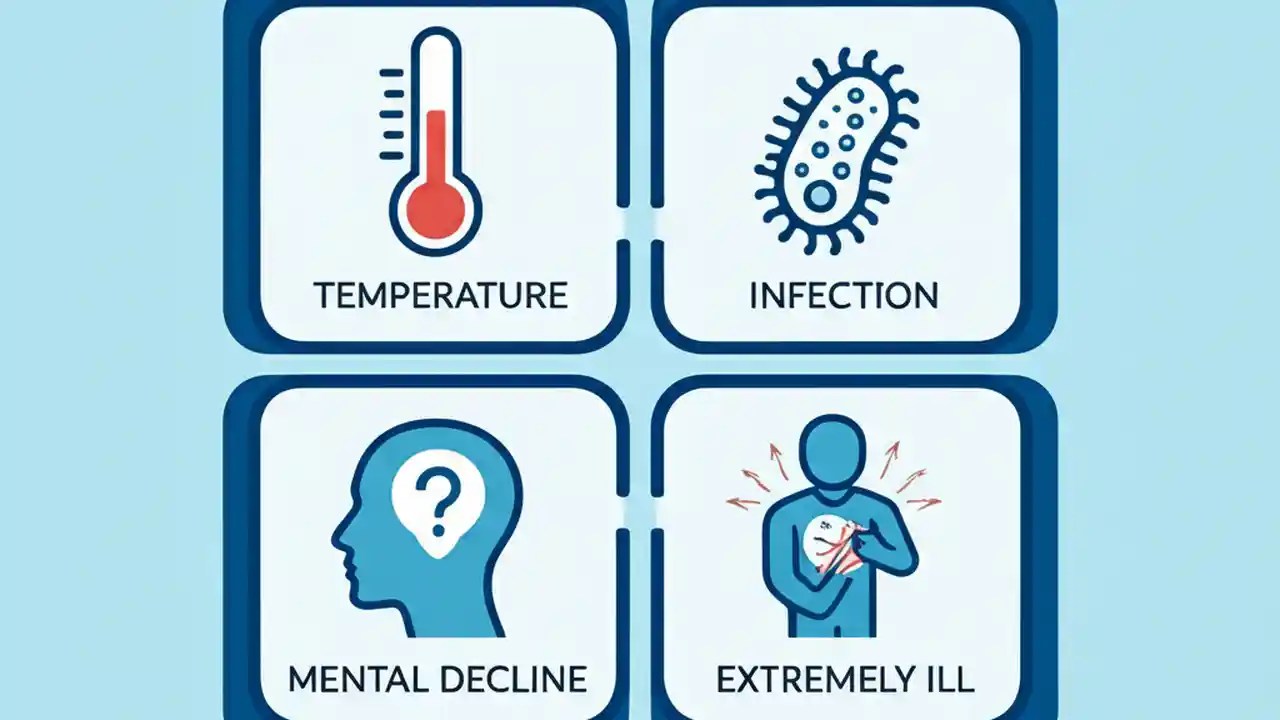 TEMPERATURE

INFECTION

?

MENTAL DECLINE

EXTREMELY ILL