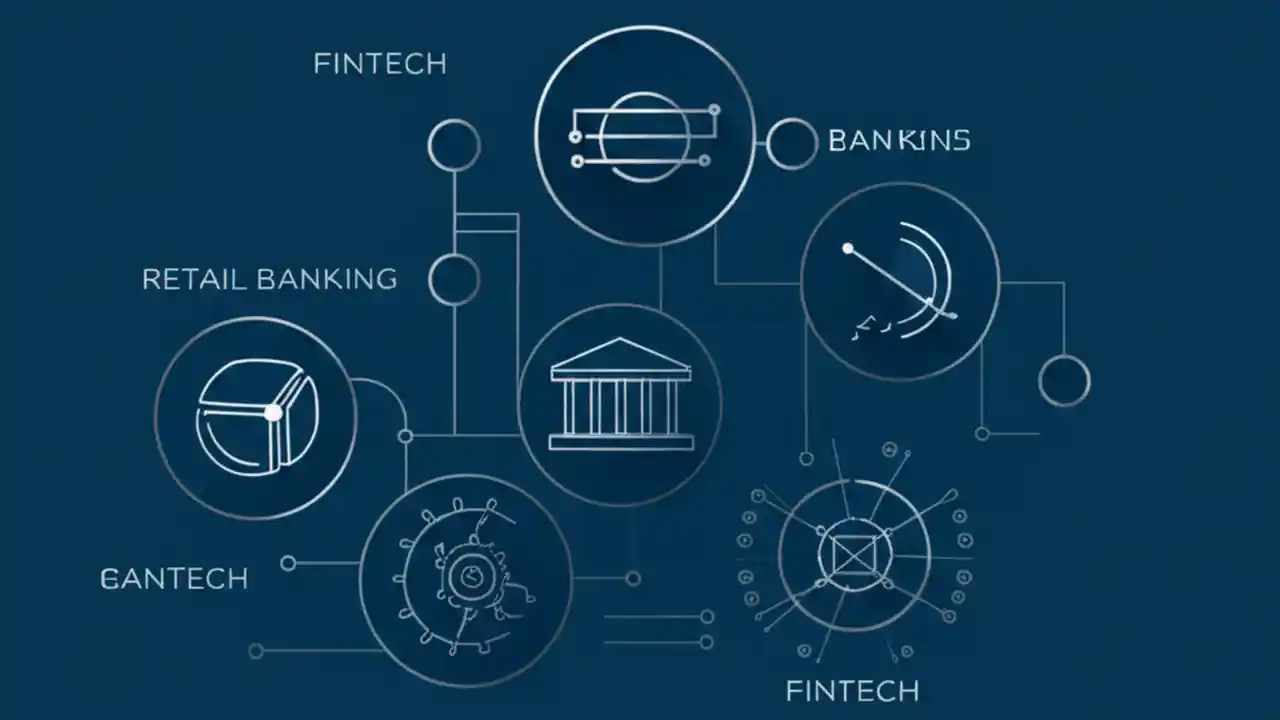 FINTECH

BANKINS

RETAIL BANKING

GANTECH

FINTECH