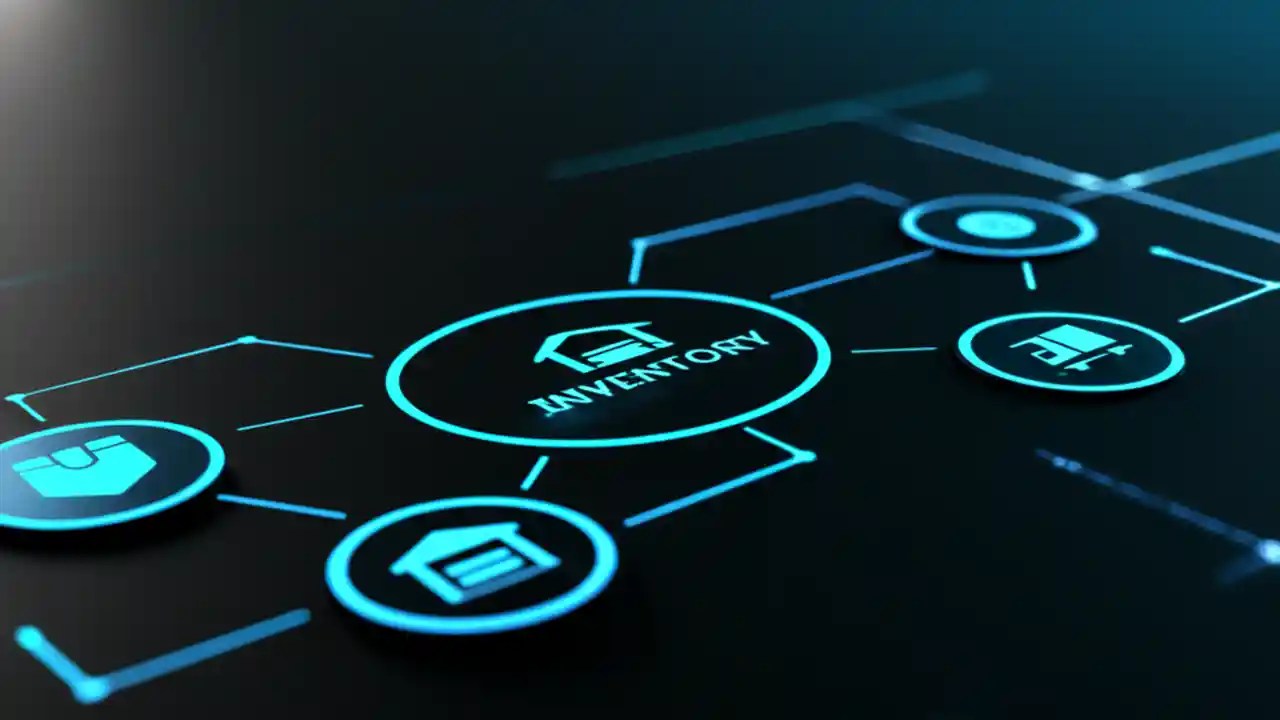 INVENTORY