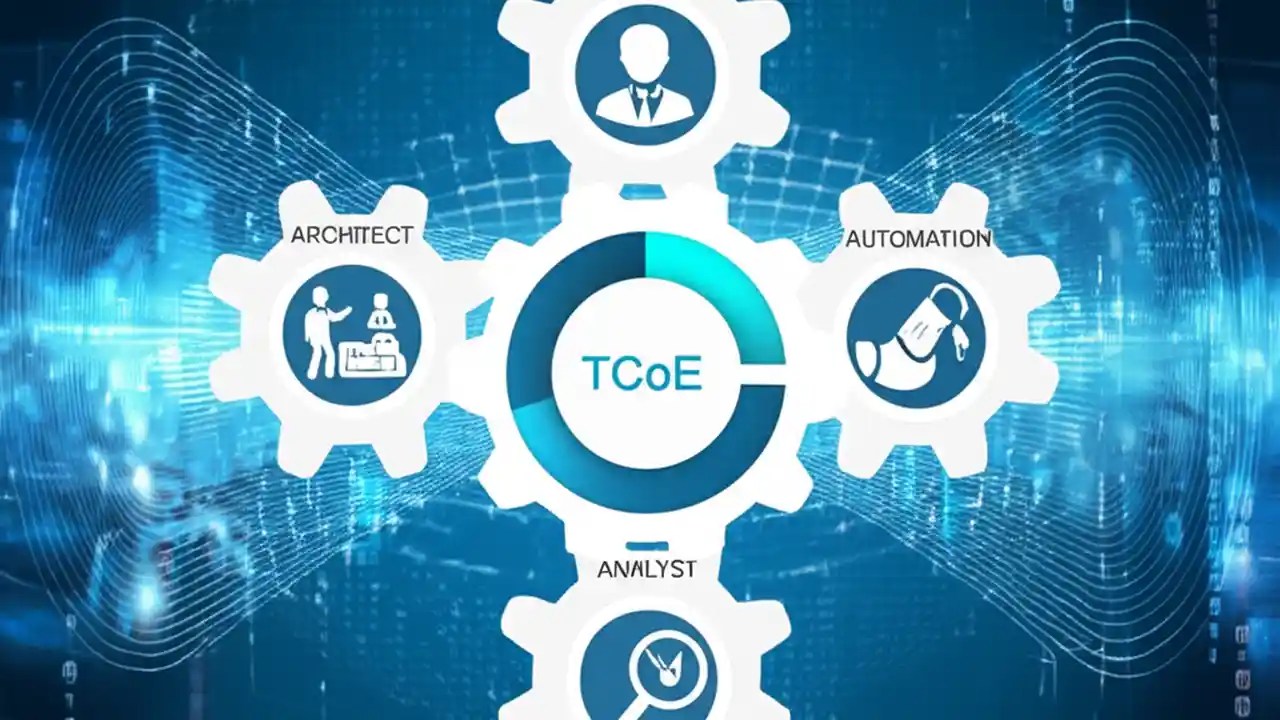 ARCHITECT

AUTOMATION

TCoE

ANALYST