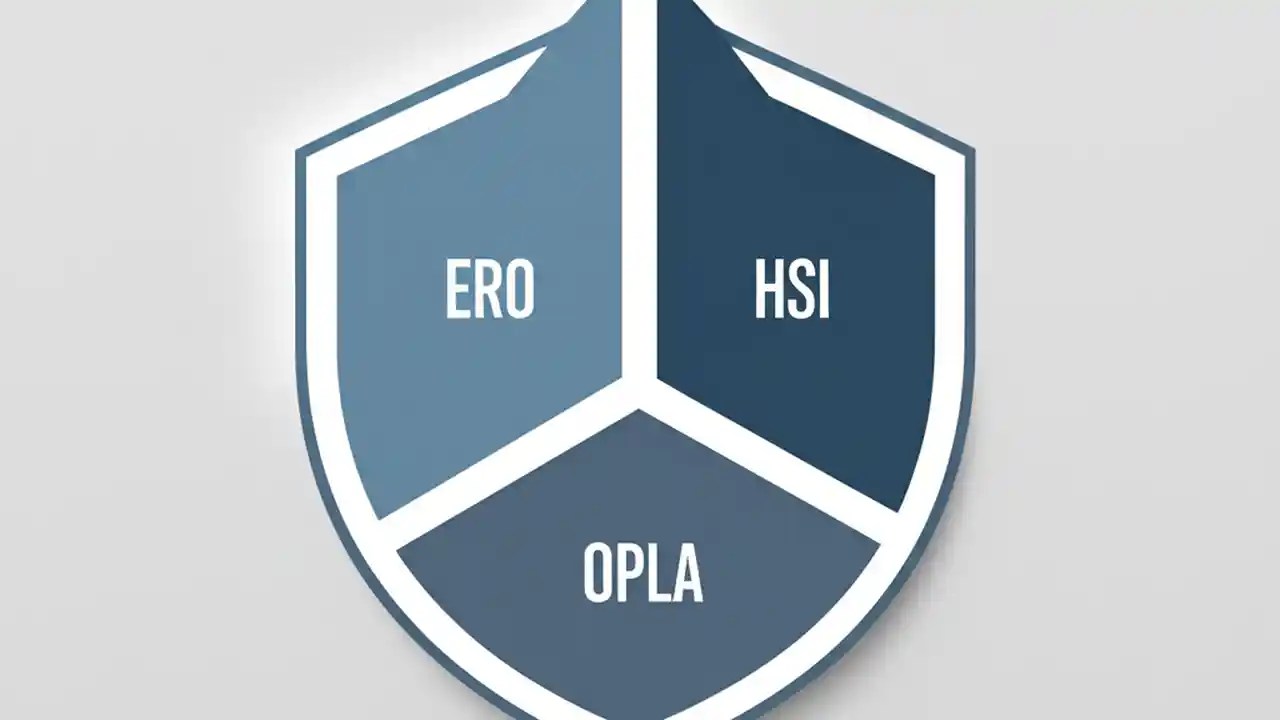 ERO

HSI

OPLA