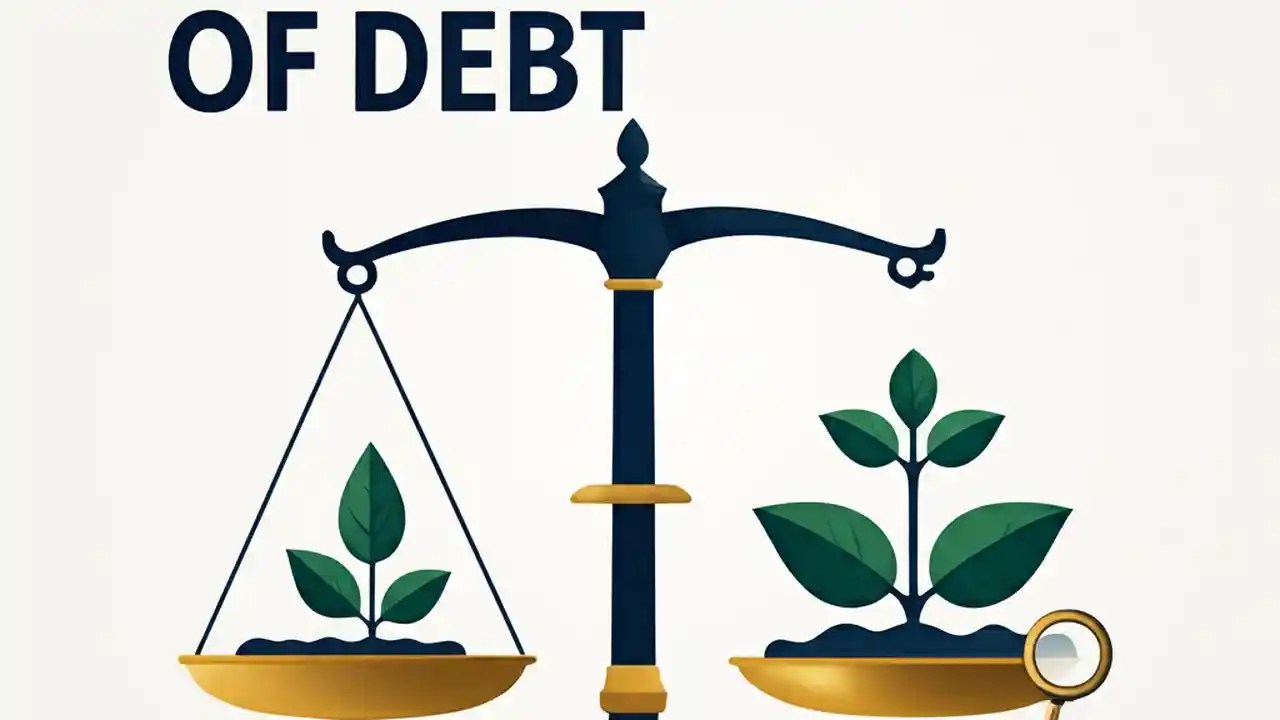 OF DEBT