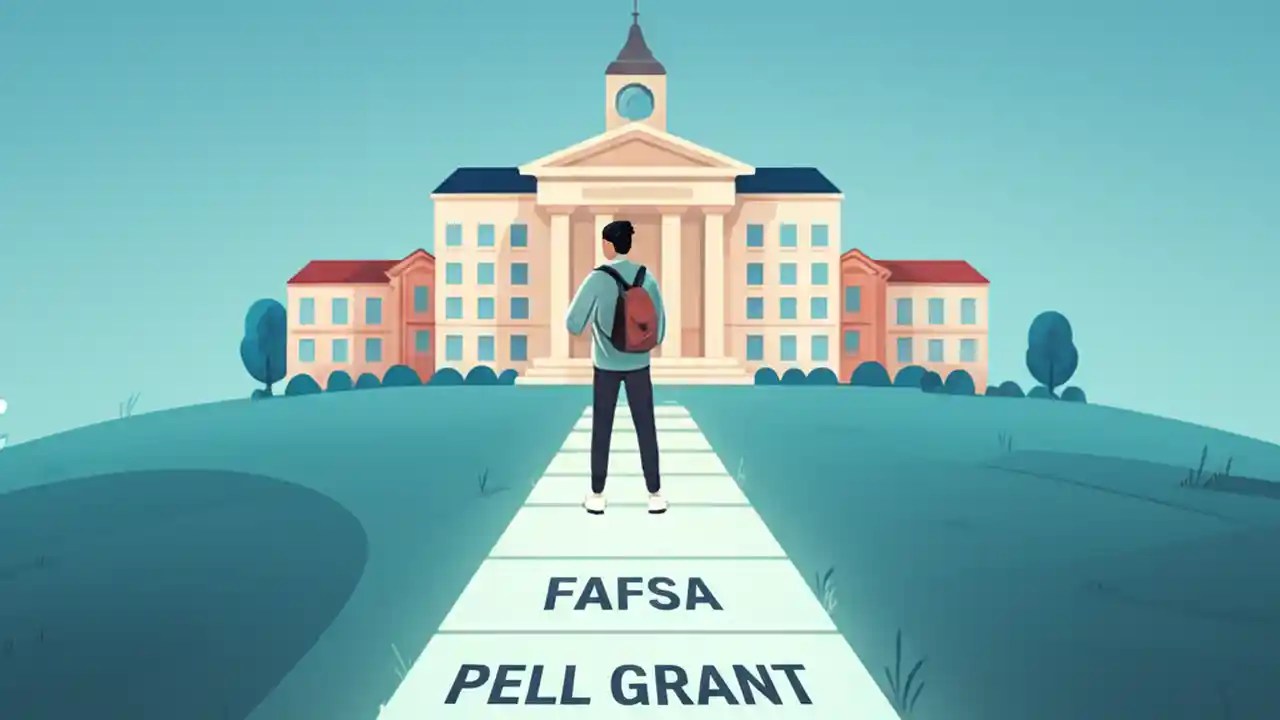 FAFSA

PELL GRANT