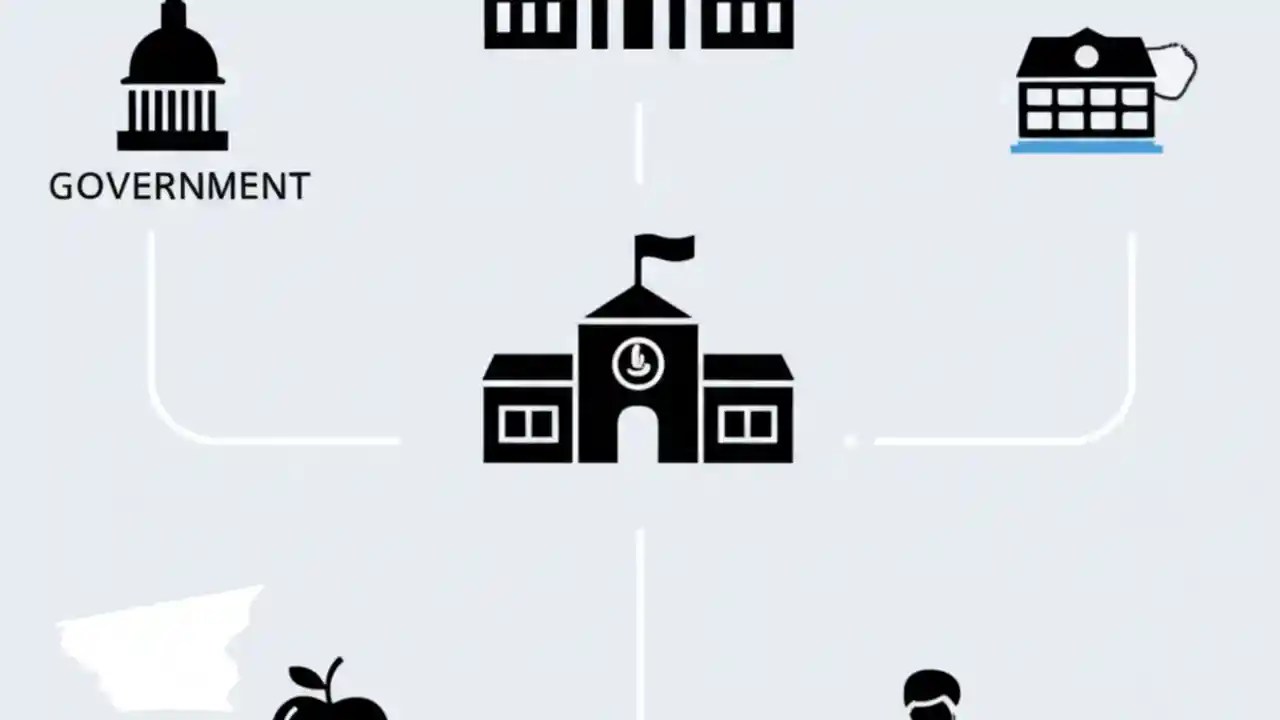 GOVERNMENT