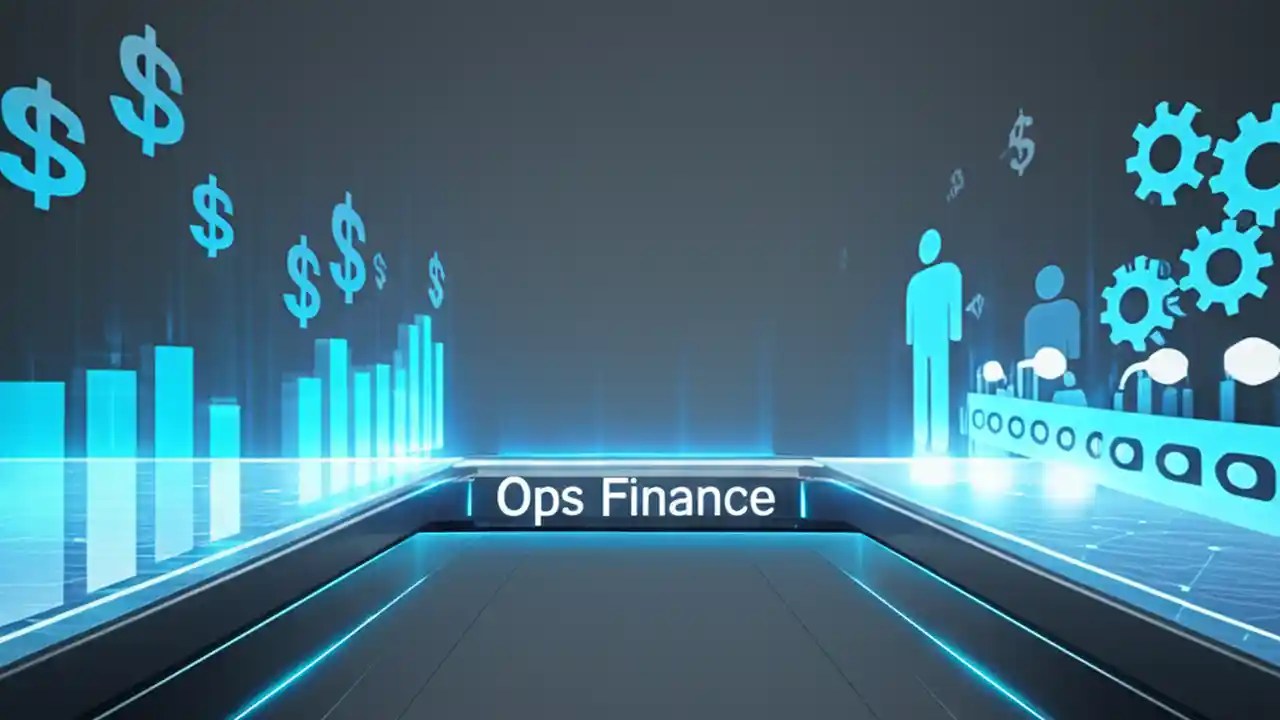 Ops Finance