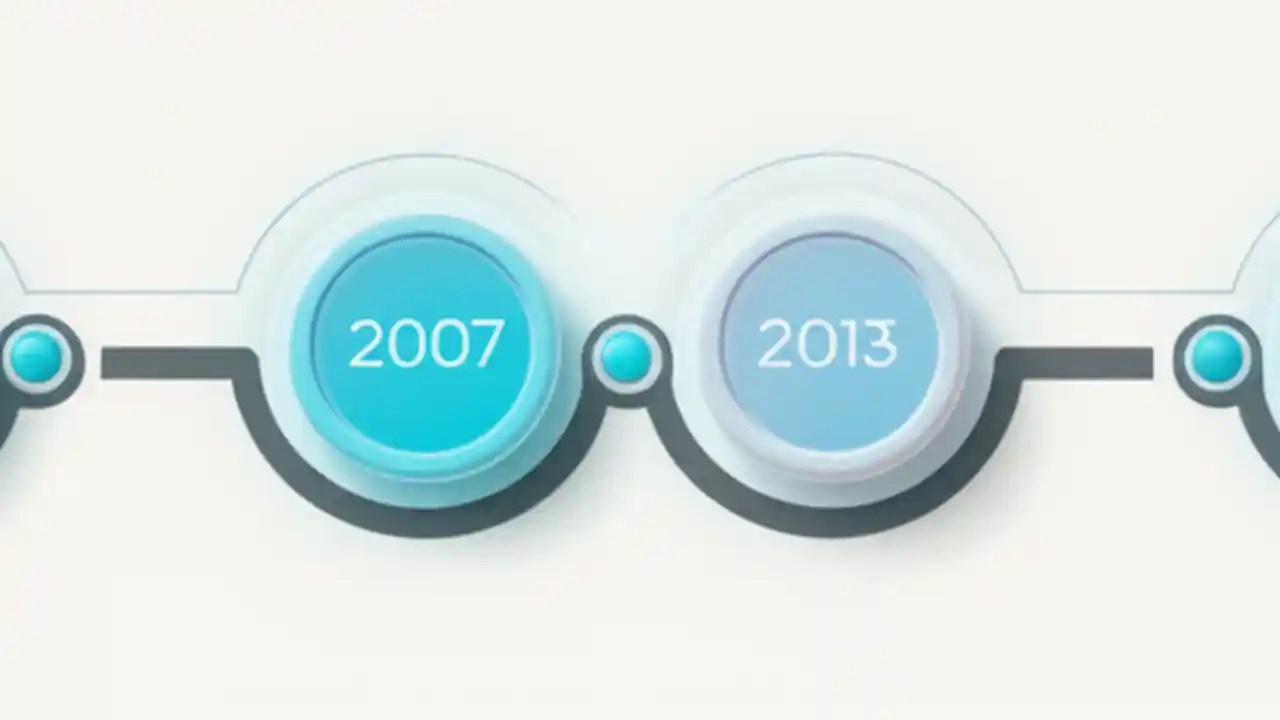 2007

2013