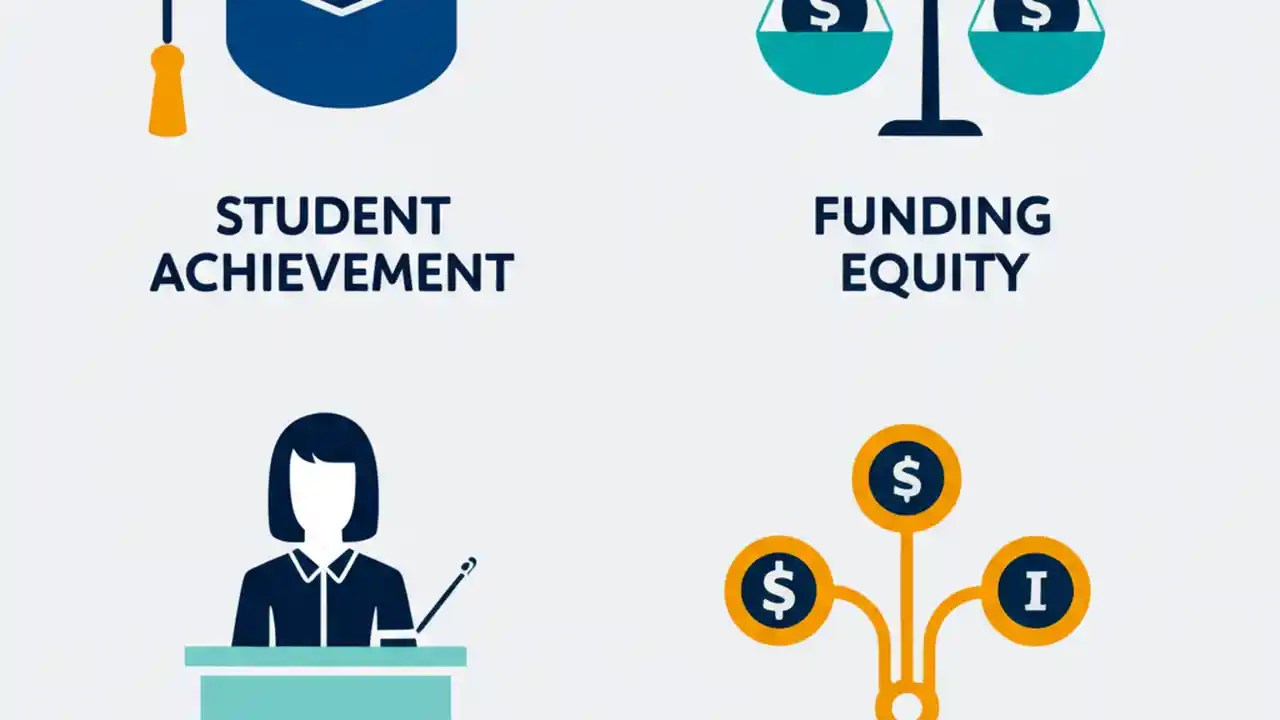 $ $

STUDENT ACHIEVEMENT

FUNDING EQUITY

$

$

I