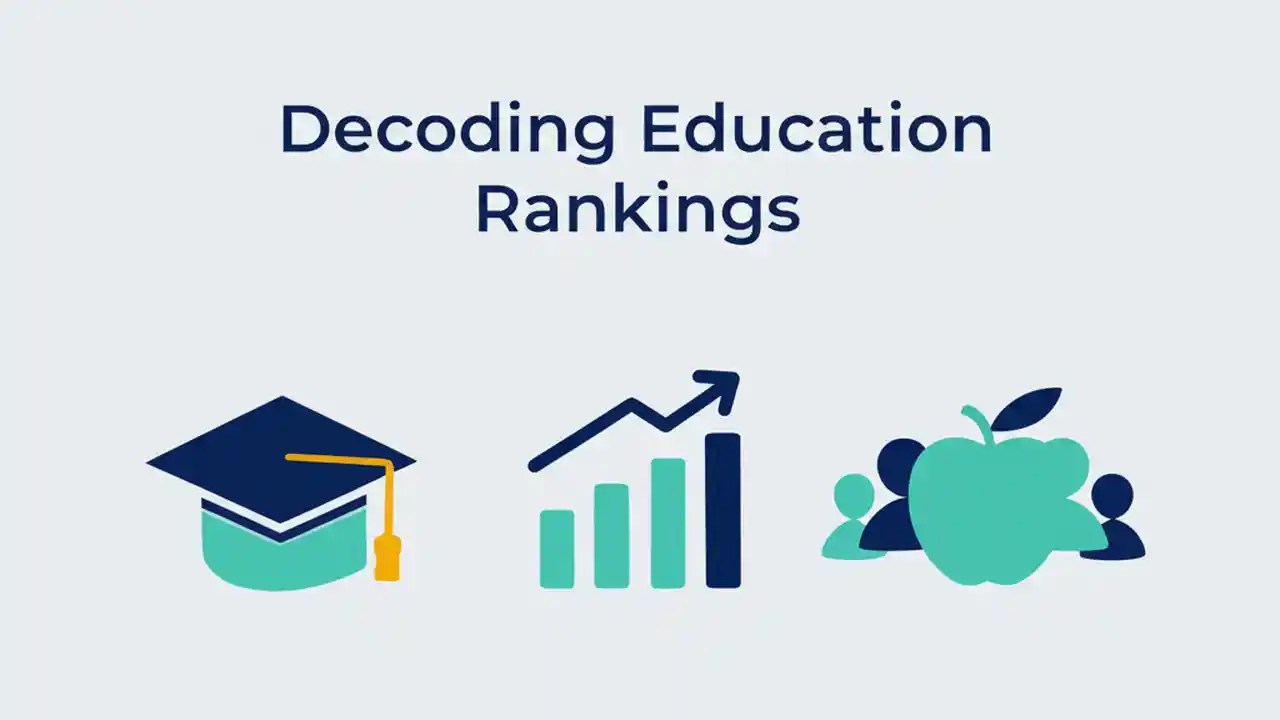 Decoding Education Rankings