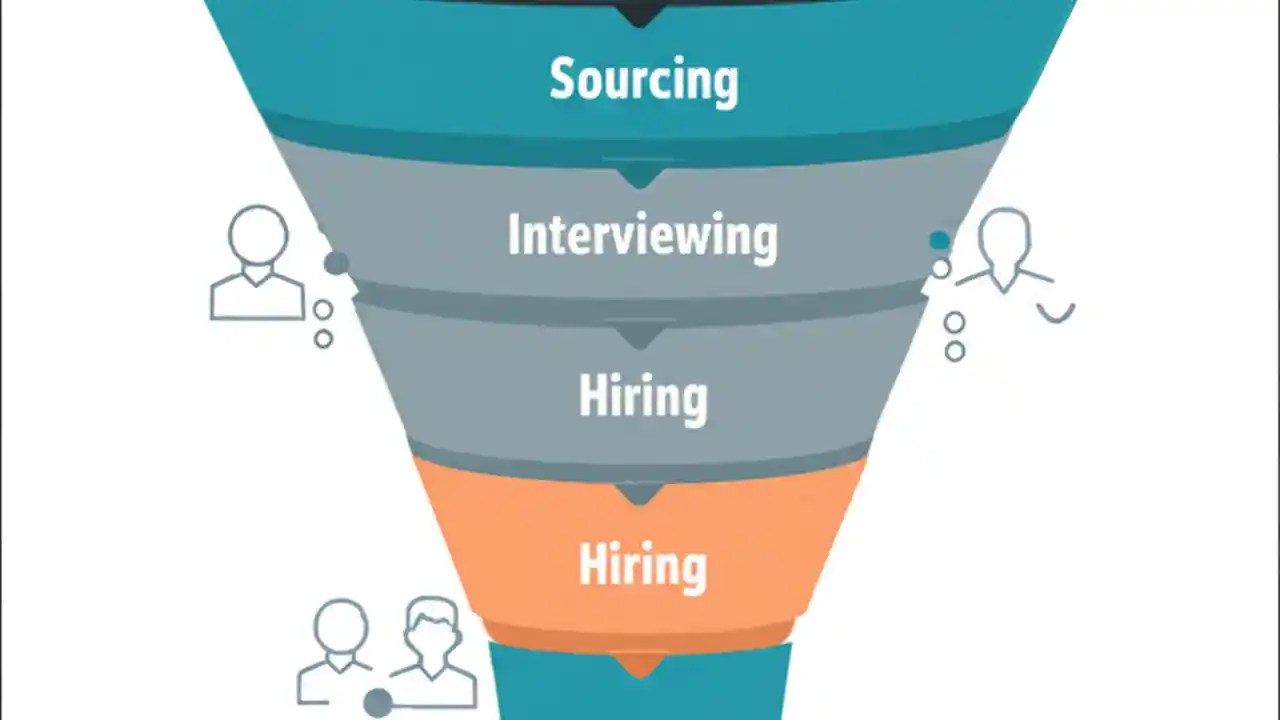 Sourcing

Interviewing

Hiring

Hiring