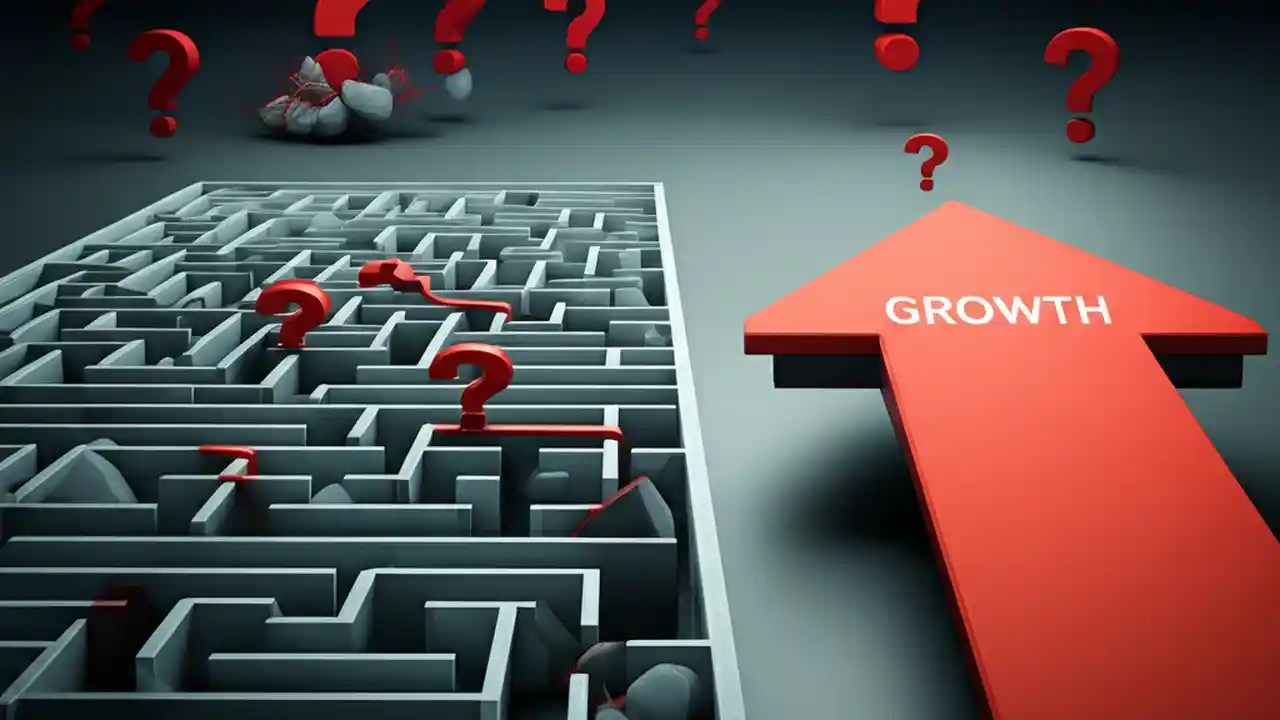 GROWTH