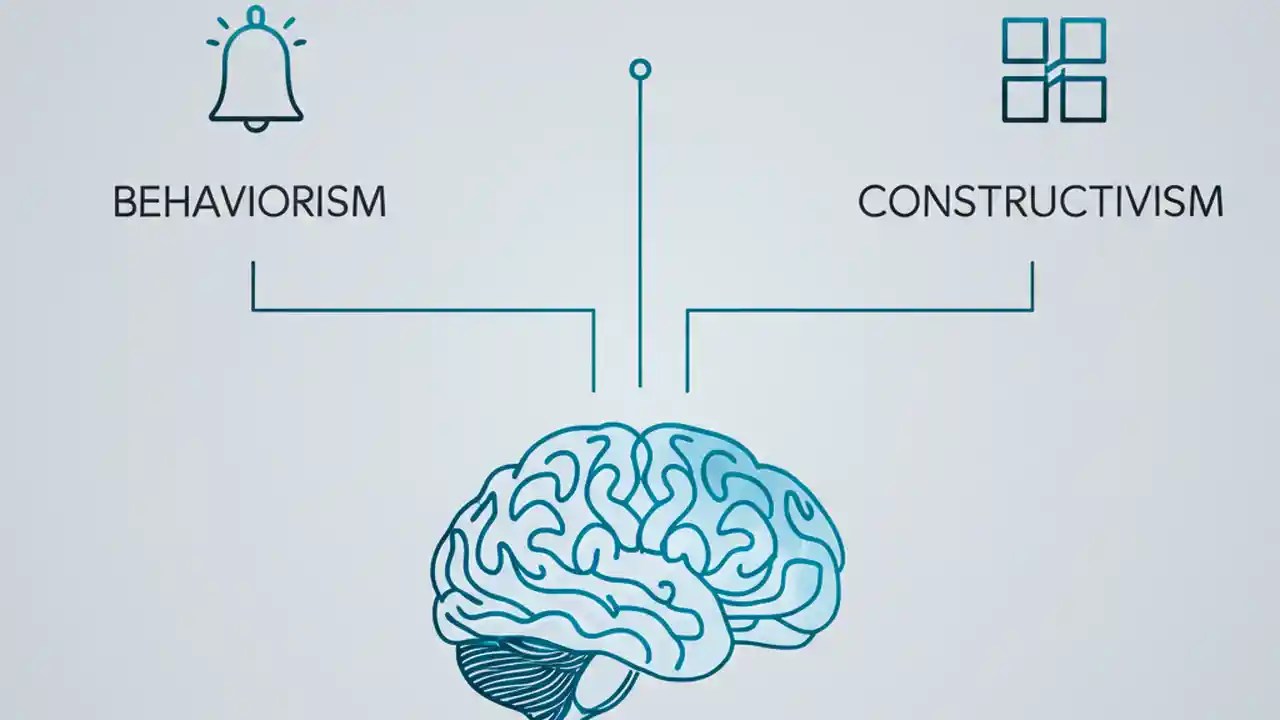 BEHAVIORISM

CONSTRUCTIVISM