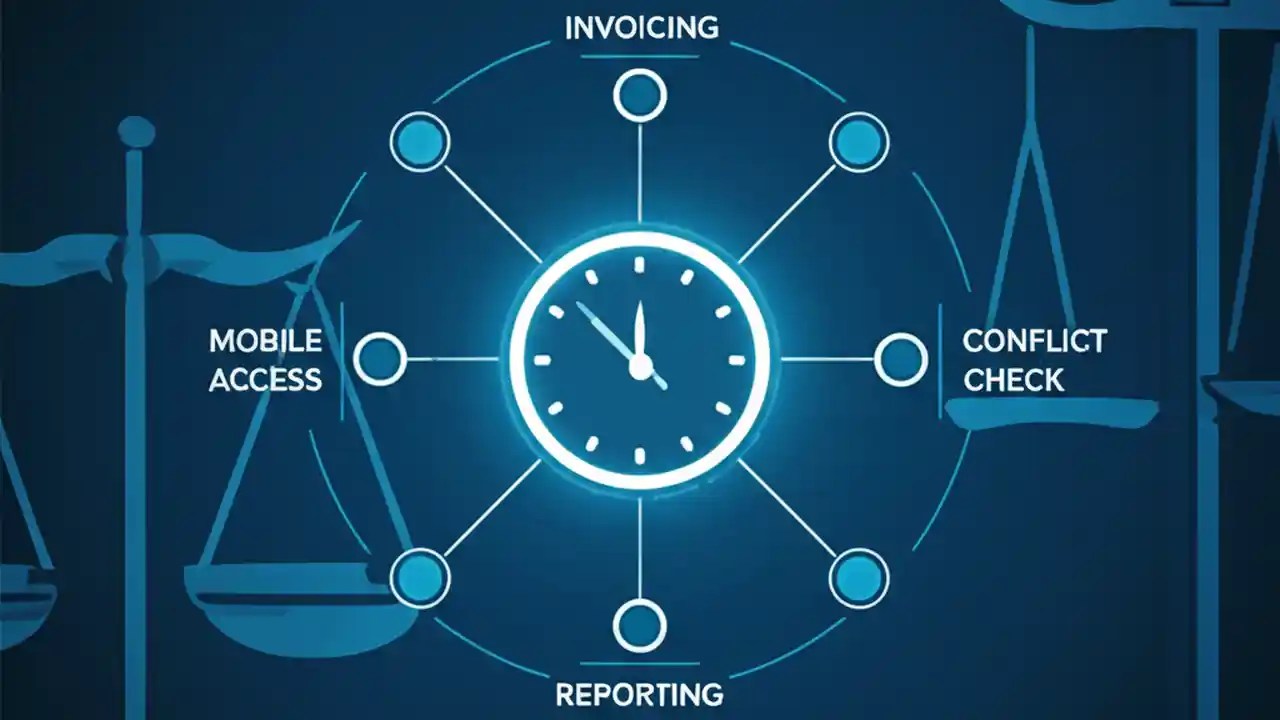 INVOICING

MOBILE ACCESS

CONFLICT CHECK

REPORTING