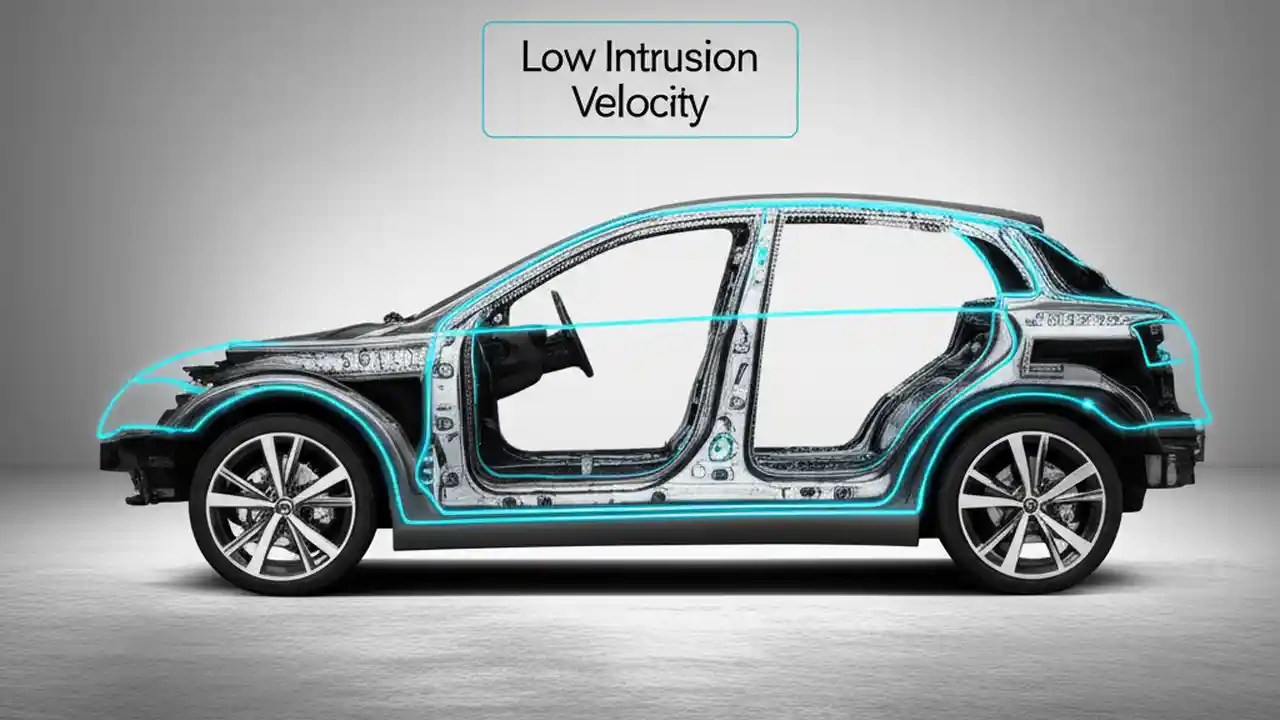 Low Intrusion Velocity