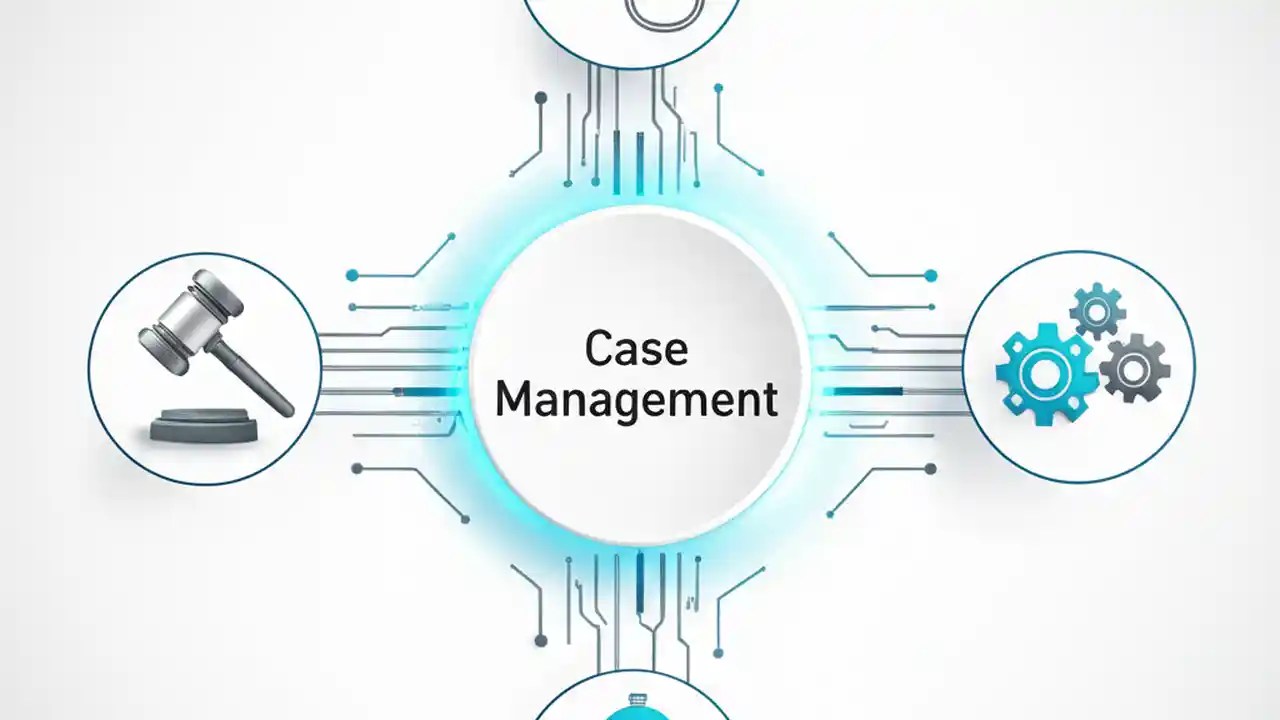 Case Management