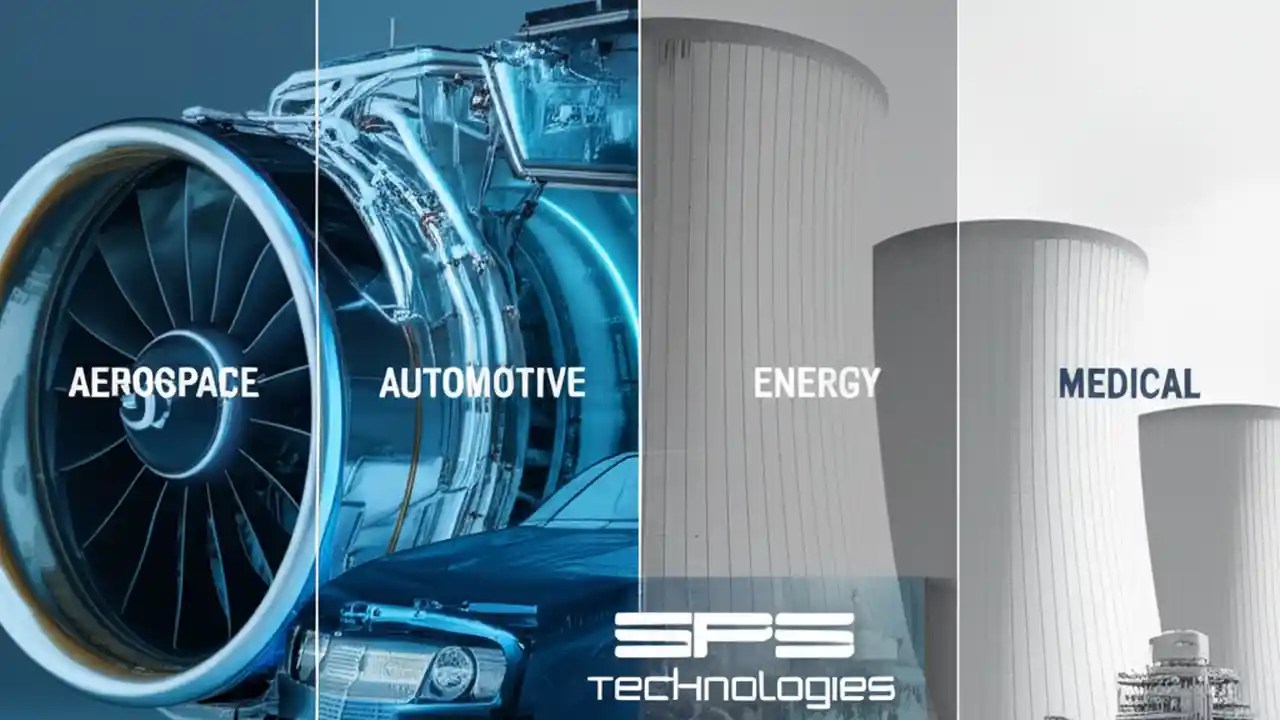 AEROSPACE

AUTOMOTIVE

ENERGY

MEDICAL

SPS
TECHNOLOGIES