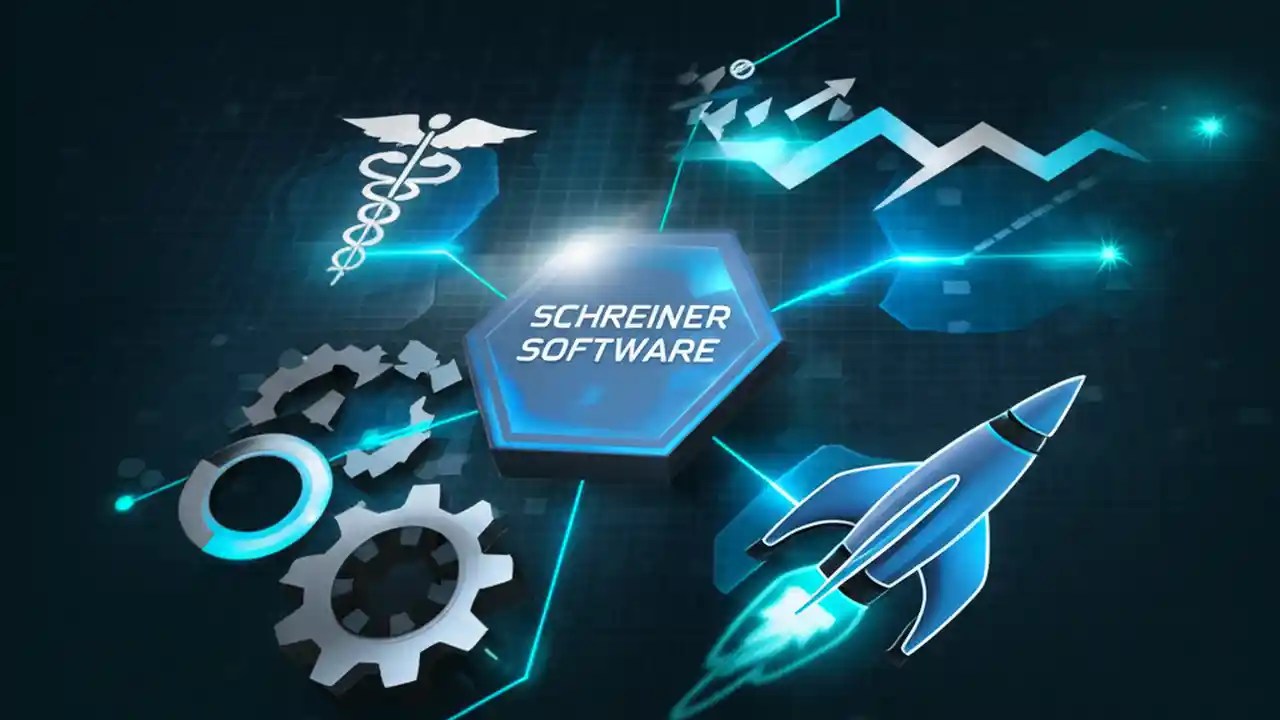 SCHREINER SOFTWARE