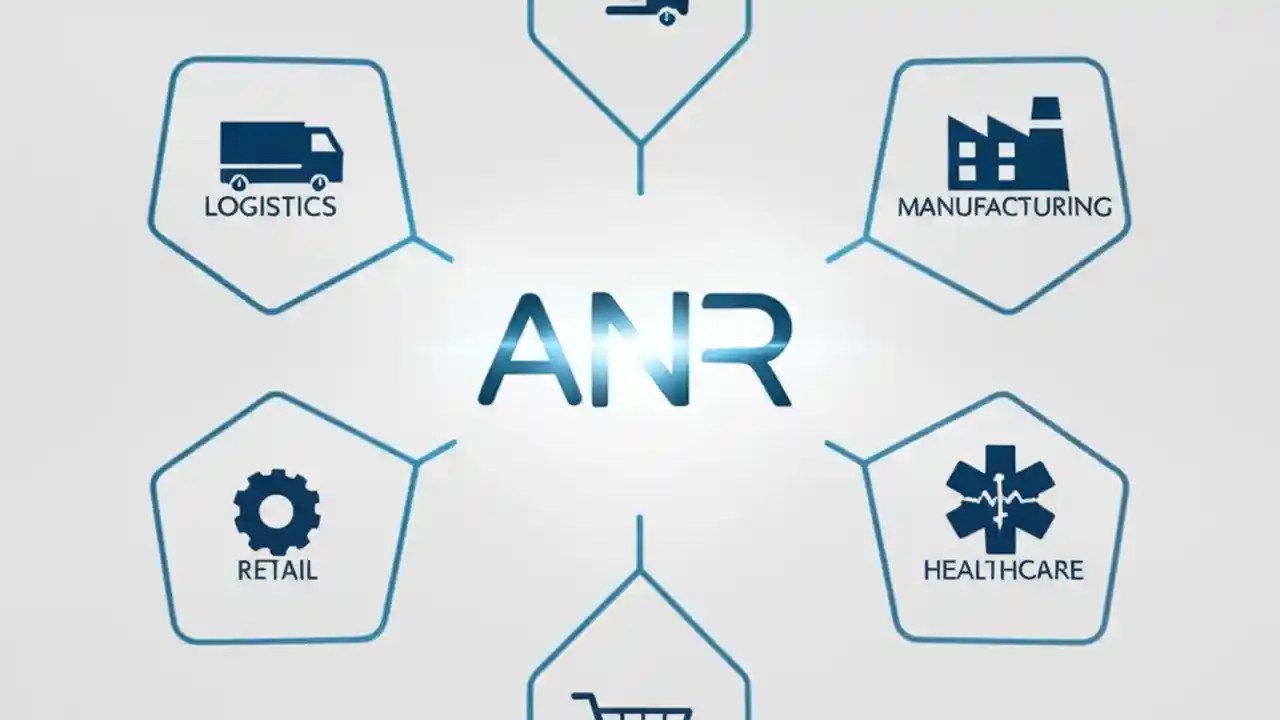 LOGISTICS

MANUFACTURING

ANR

RETAIL

HEALTHCARE