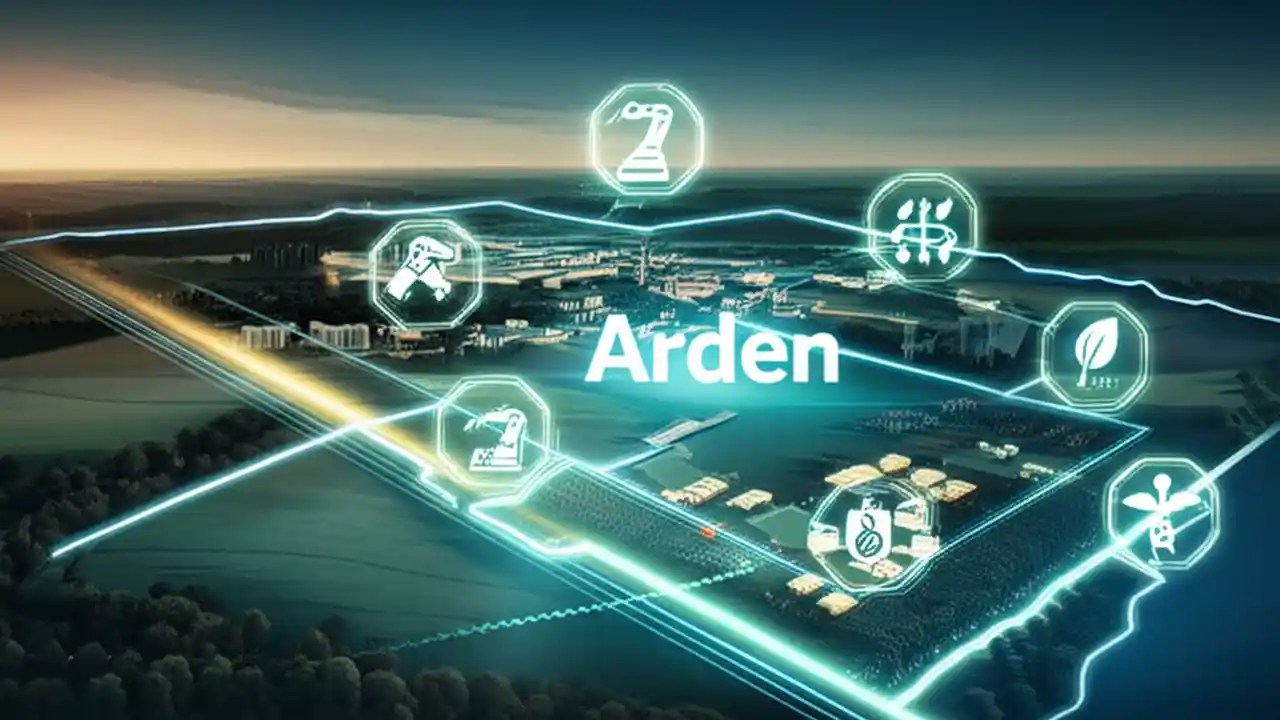 Arden