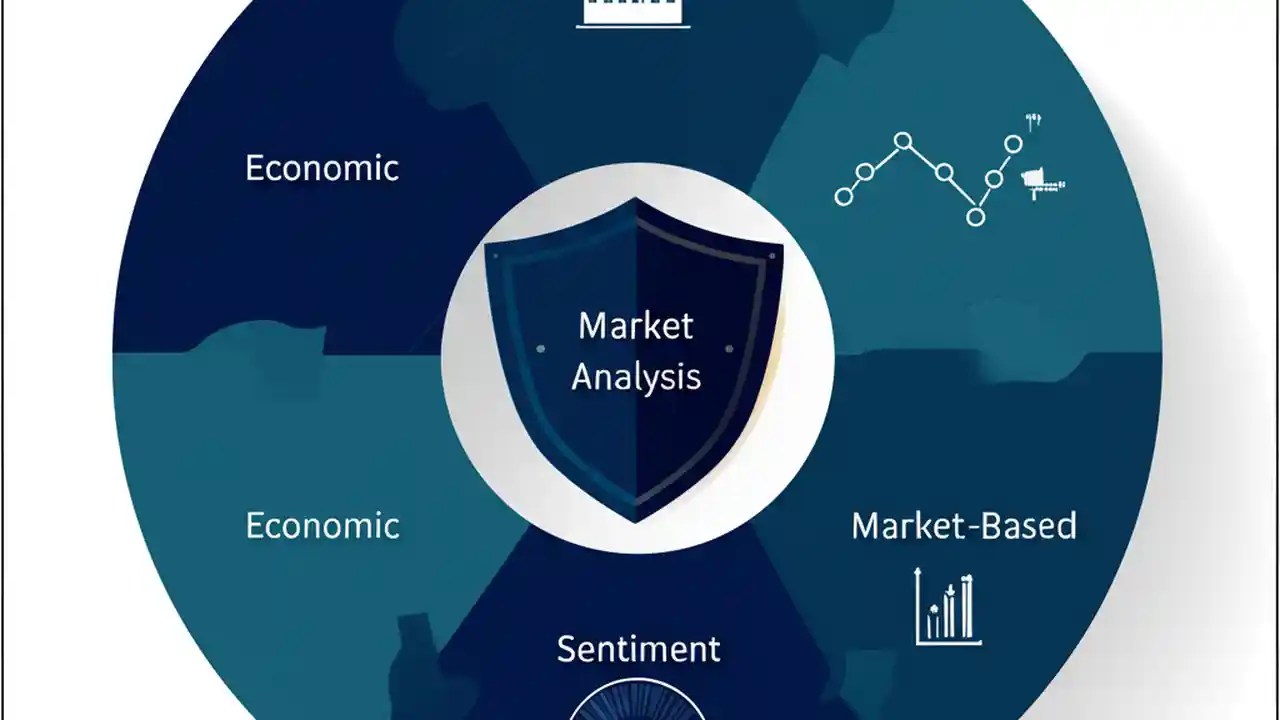 Economic

Market Analysis

Economic

Market-Based

Sentiment