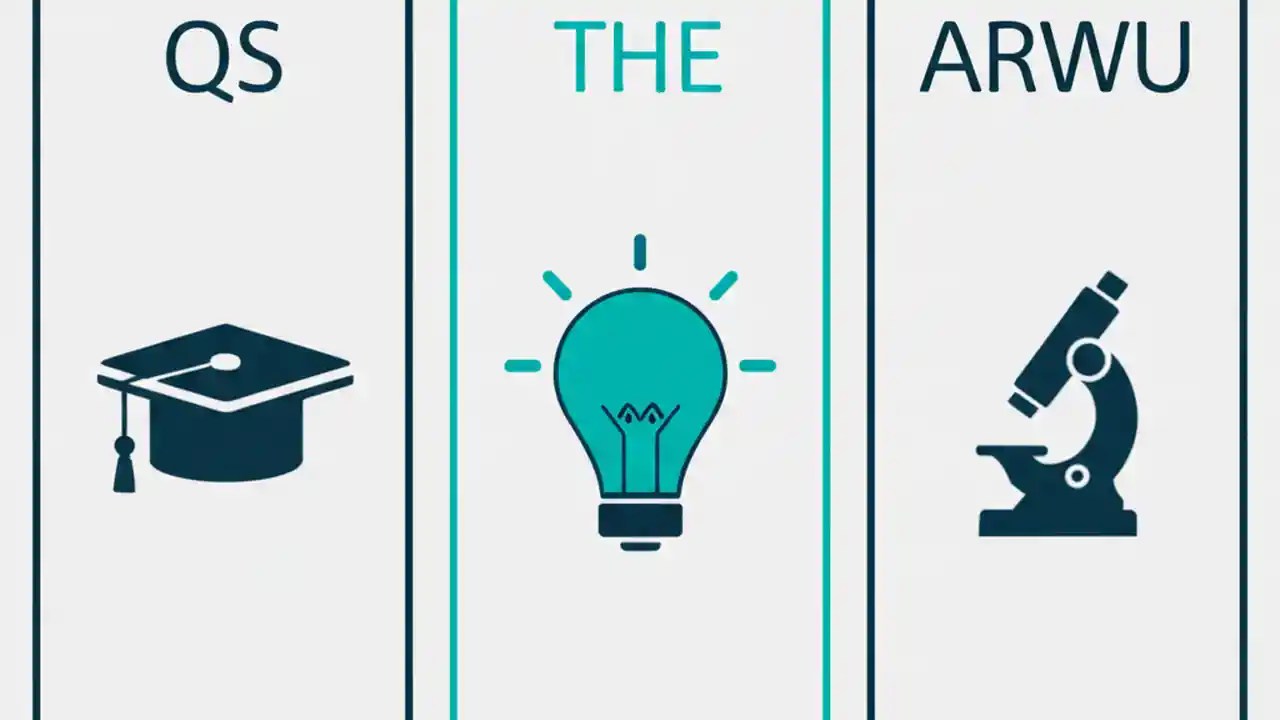 QS

THE

ARWU