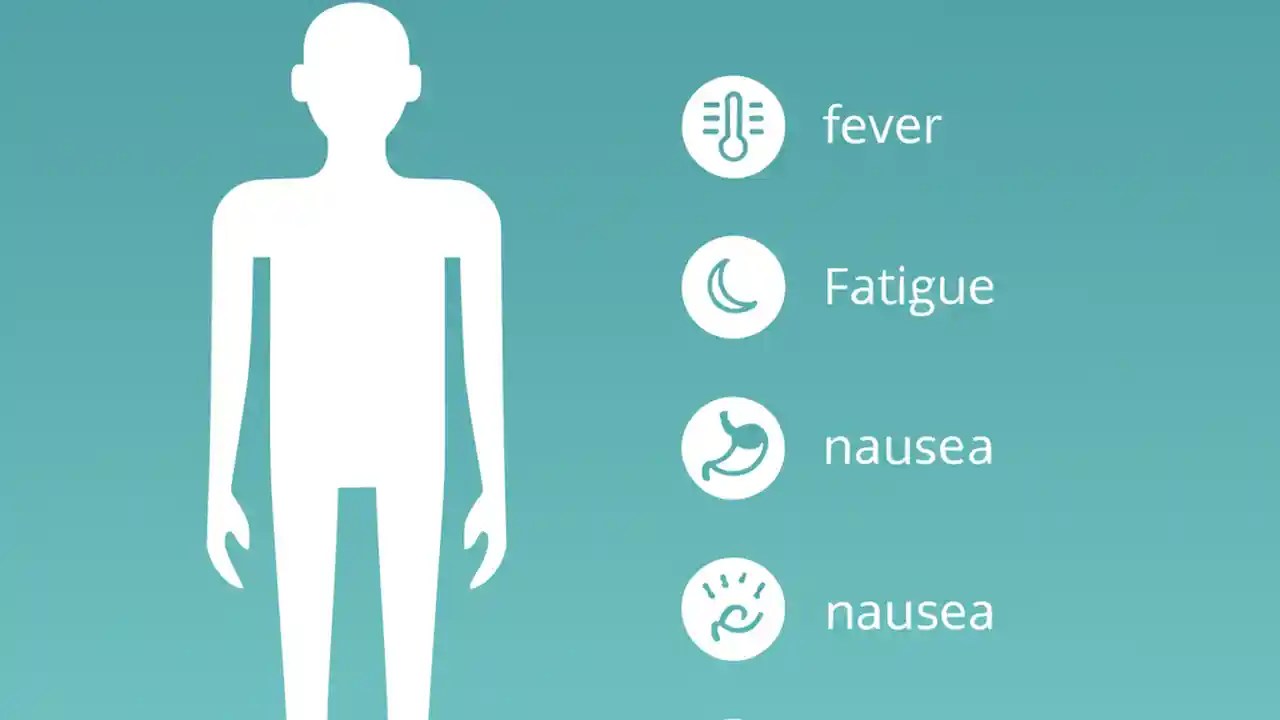 fever

Fatigue

nausea

nausea