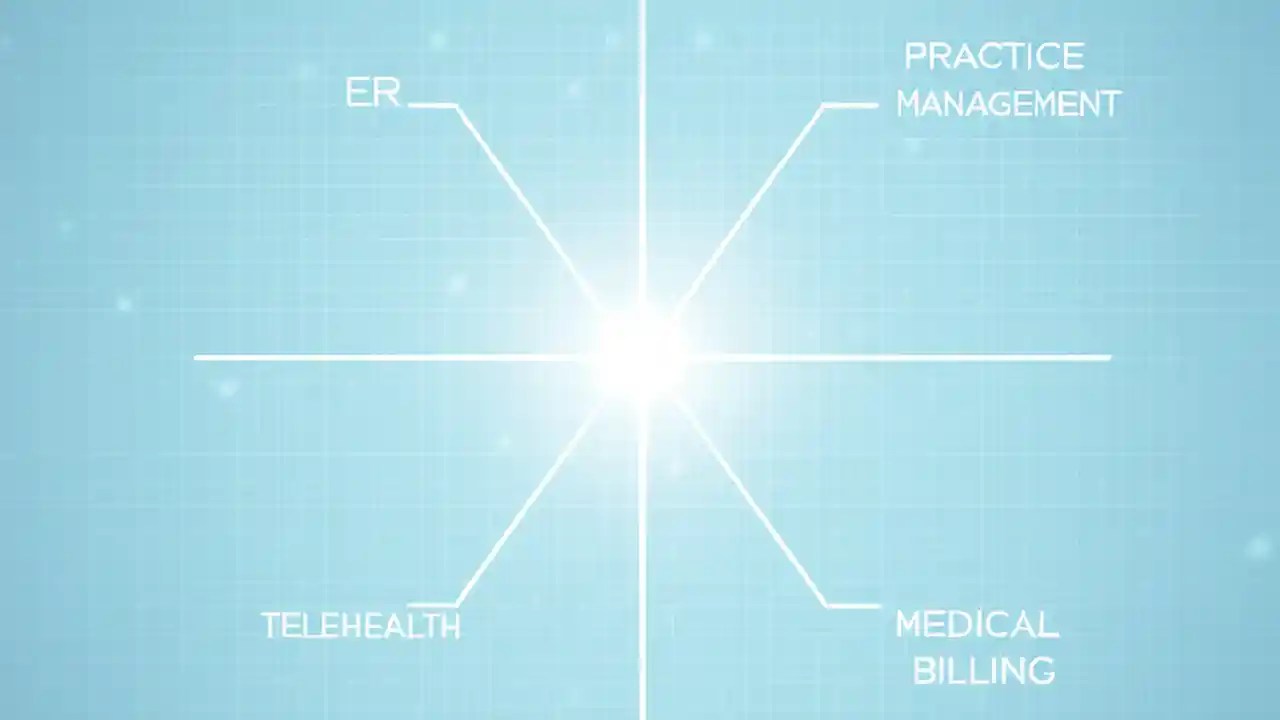 ER

PRACTICE
MANAGEMENT

TELEHEALTH

MEDICAL
BILLING