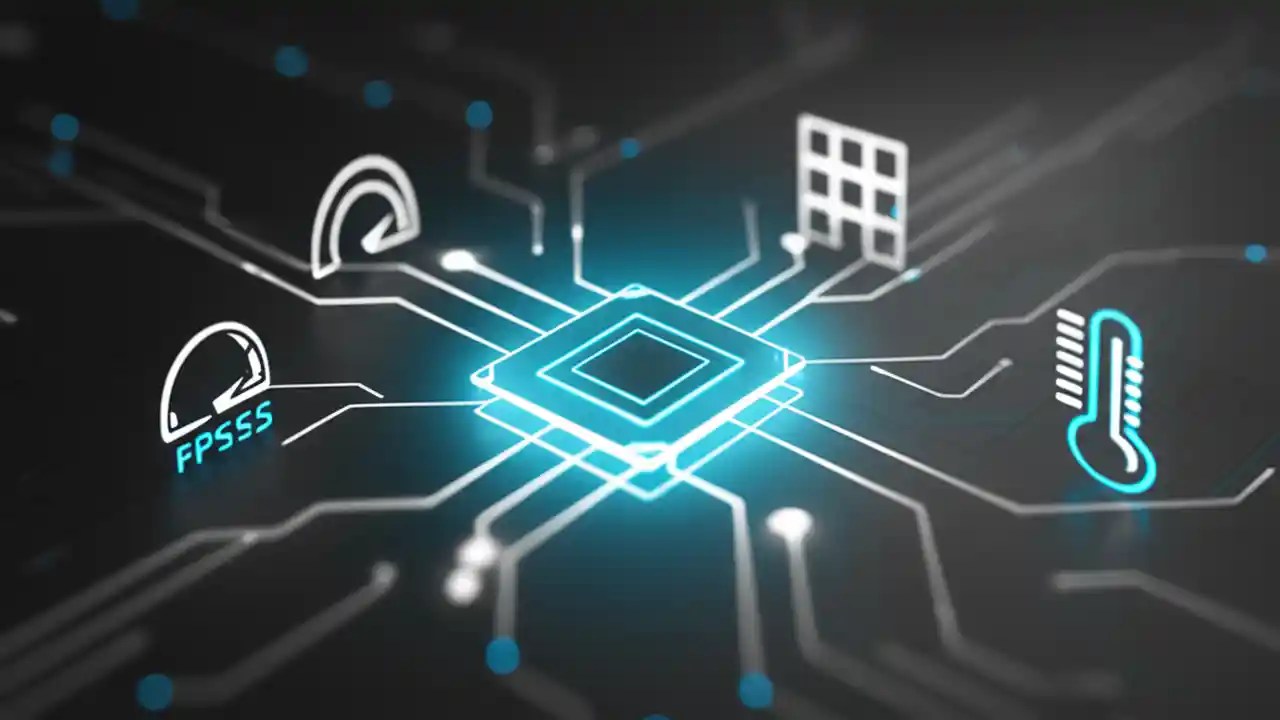 FPSSS