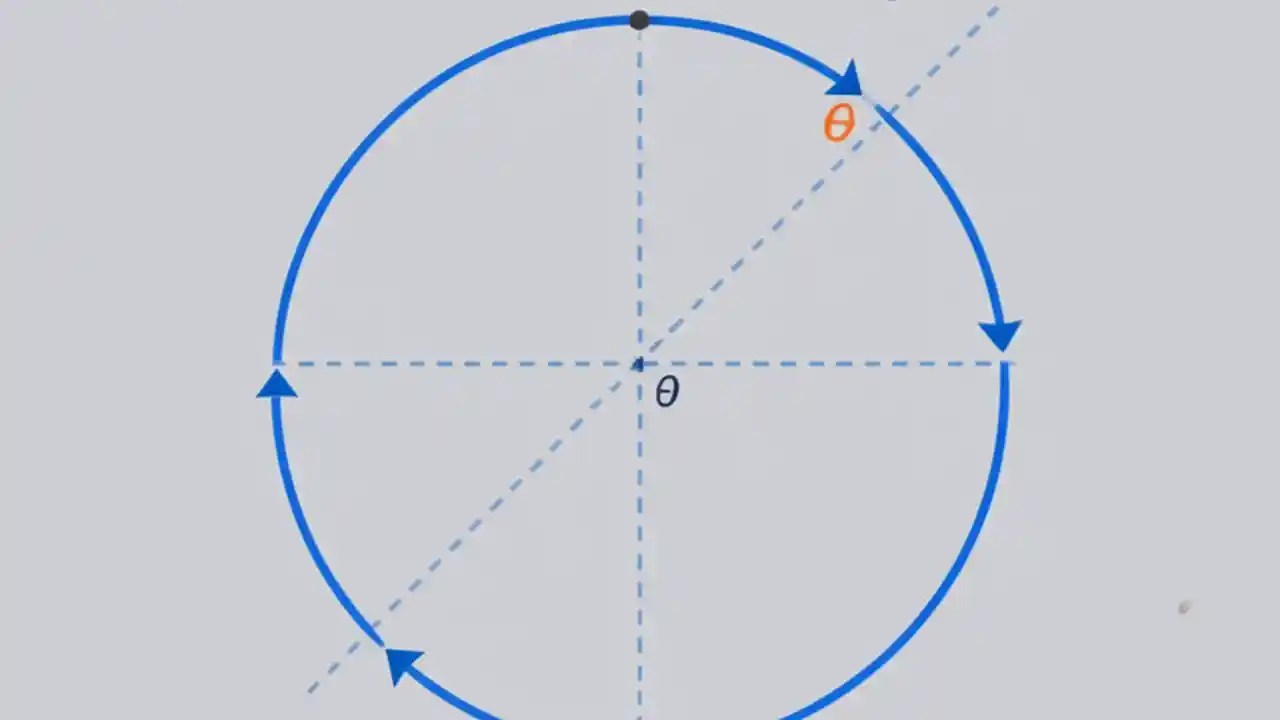 $\theta$

$\theta$