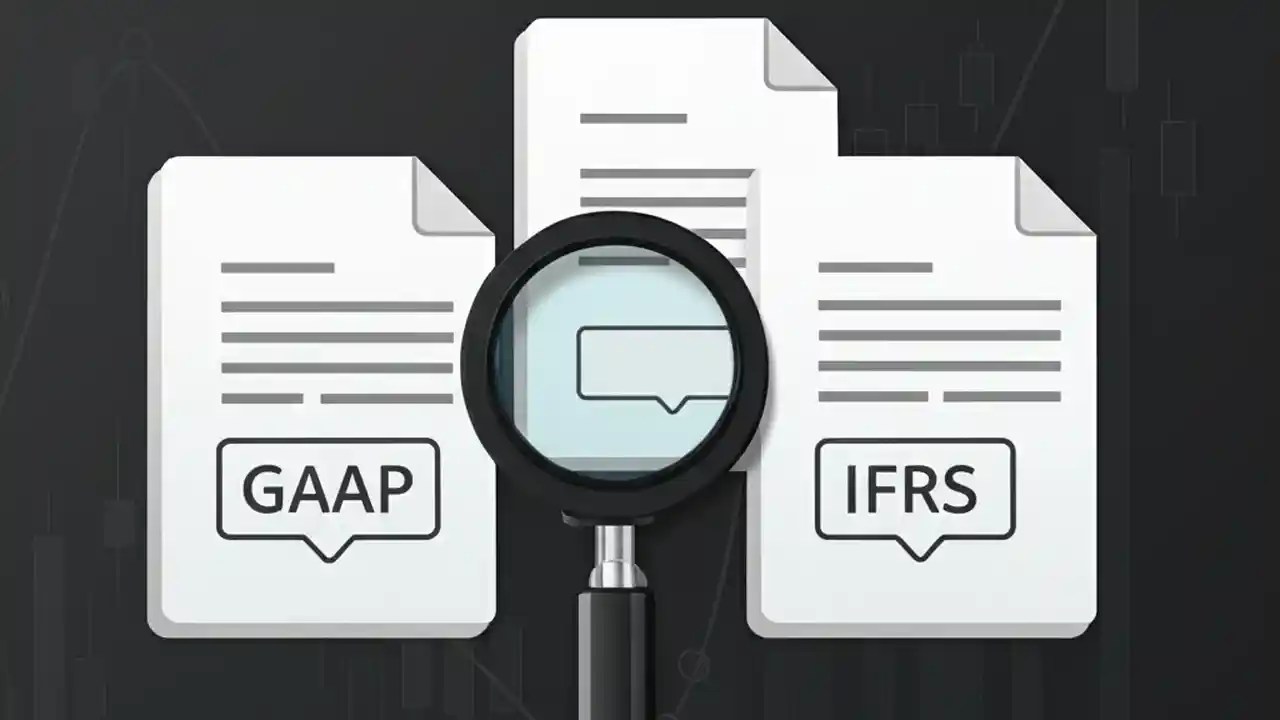 GAAP

IFRS