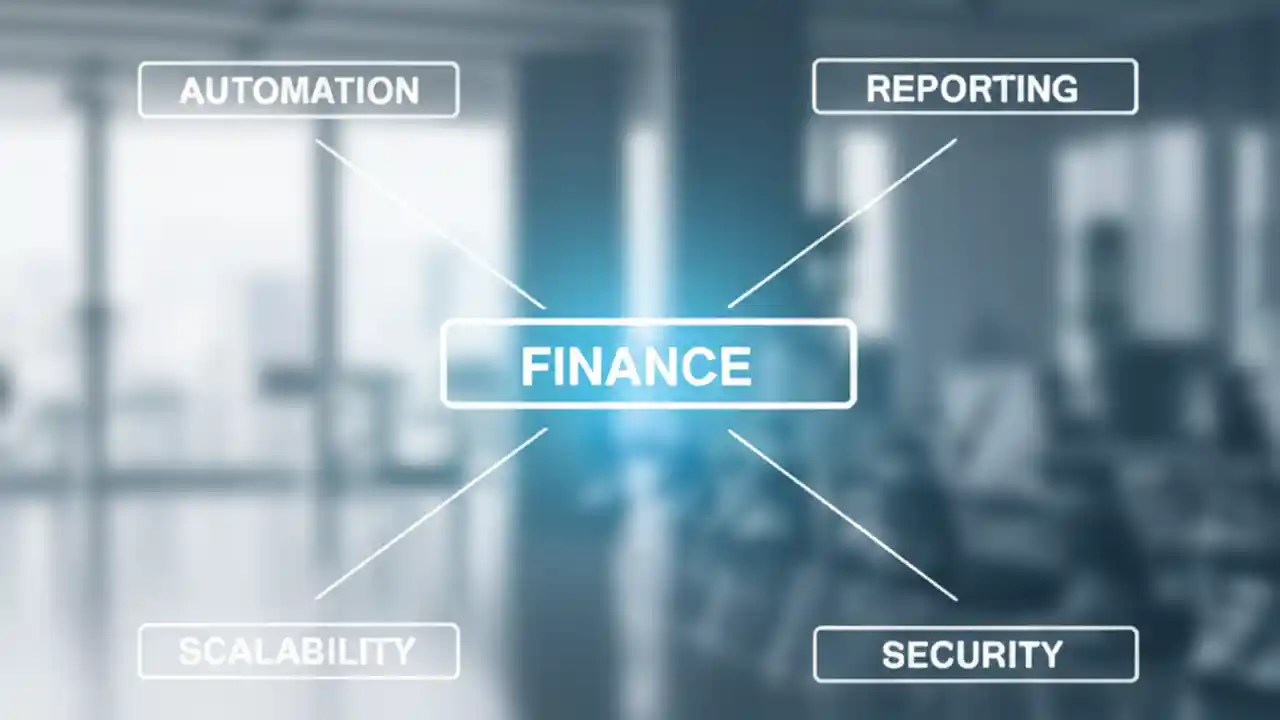 AUTOMATION

REPORTING

FINANCE

SCALABILITY

SECURITY