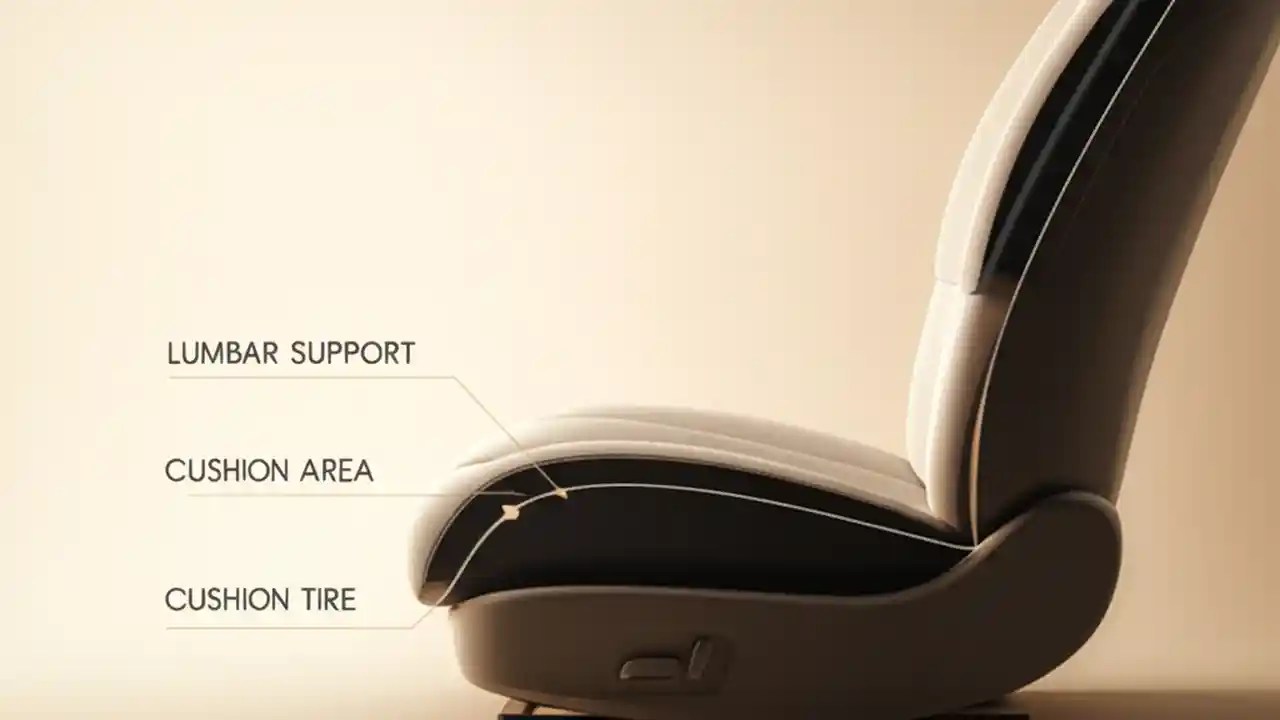 LUMBAR SUPPORT

CUSHION AREA

CUSHION TIRE