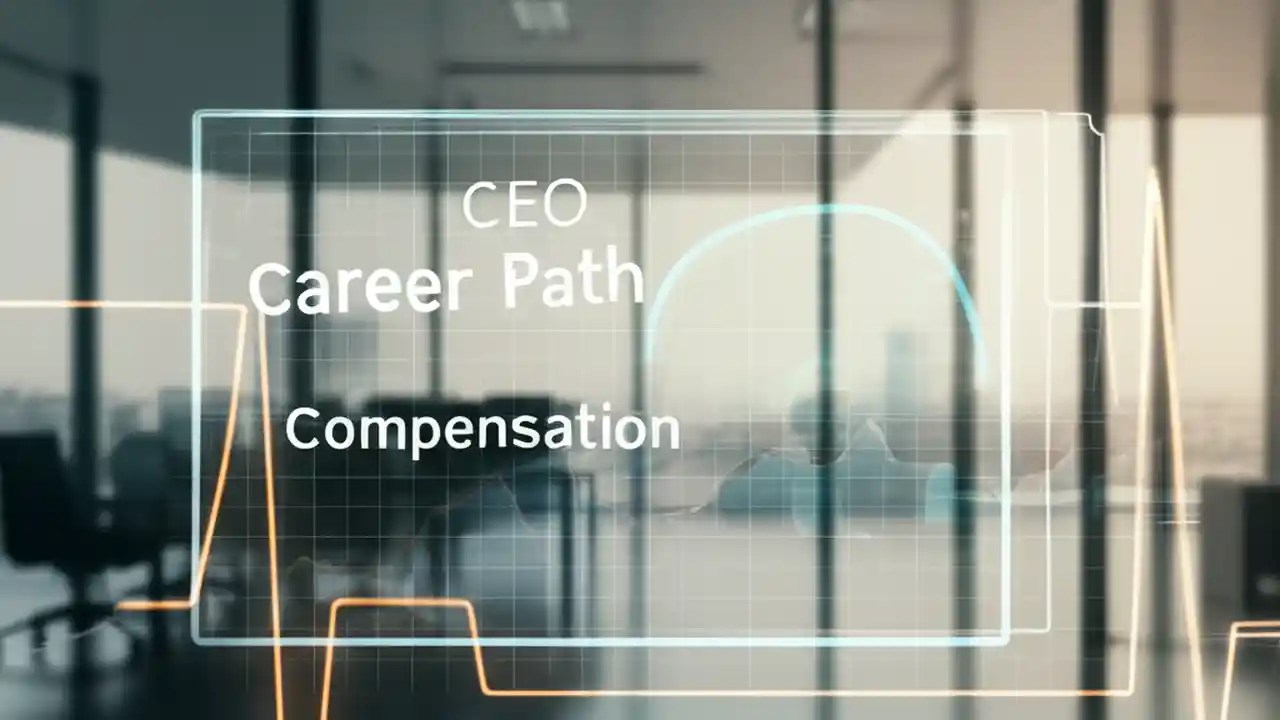 CEO
Career Path

Compensation