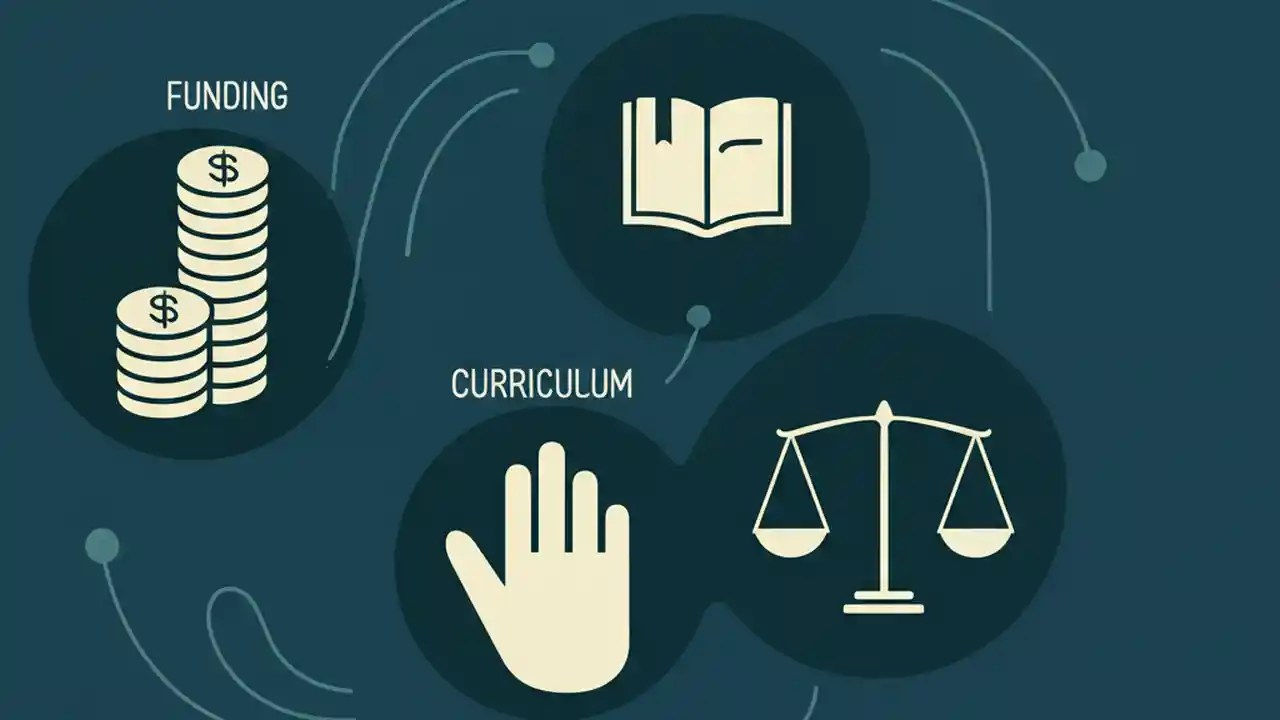 FUNDING

$

$

CURRICULUM